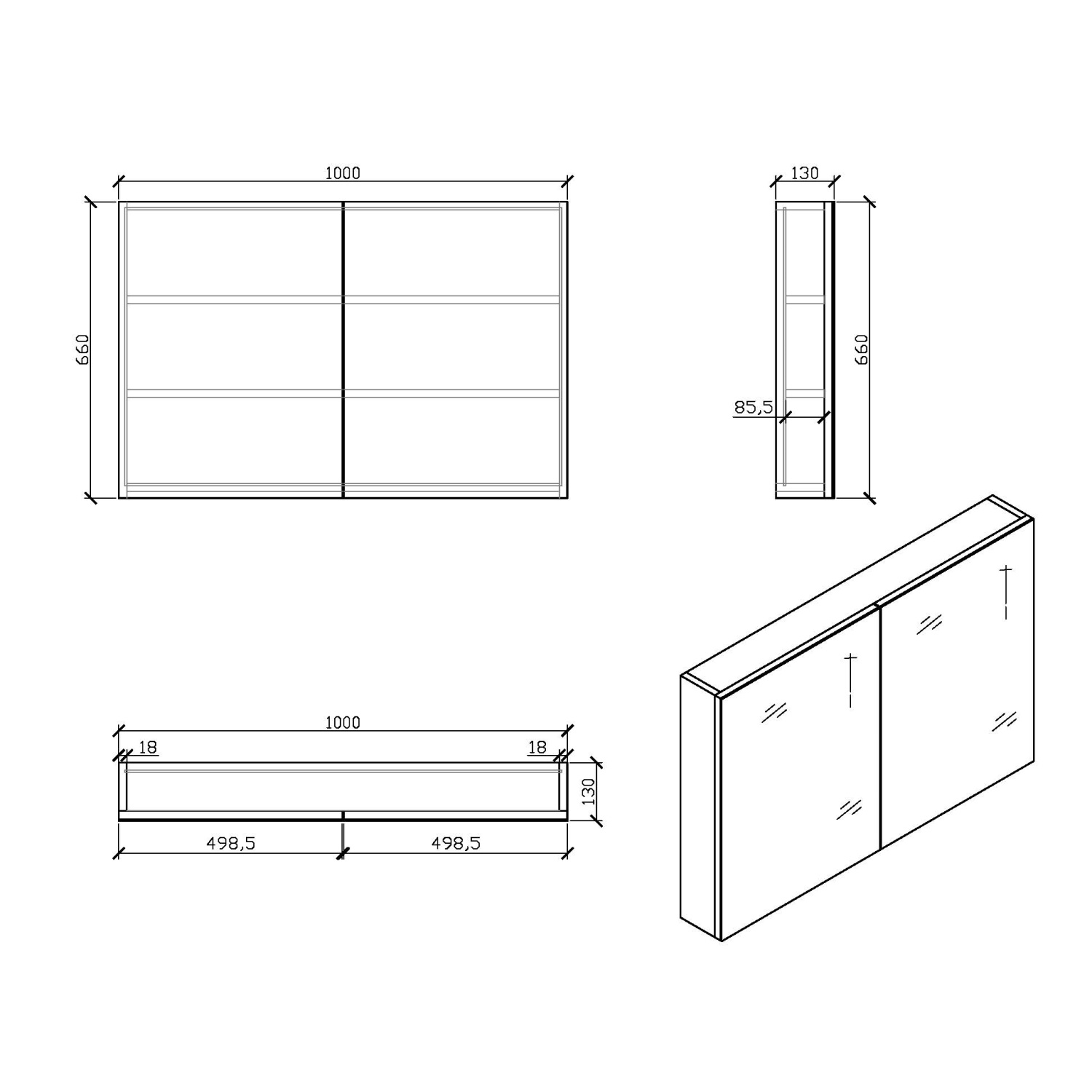 1000

660

130

660

85,5

1000

18

18

130

498,5

498,5