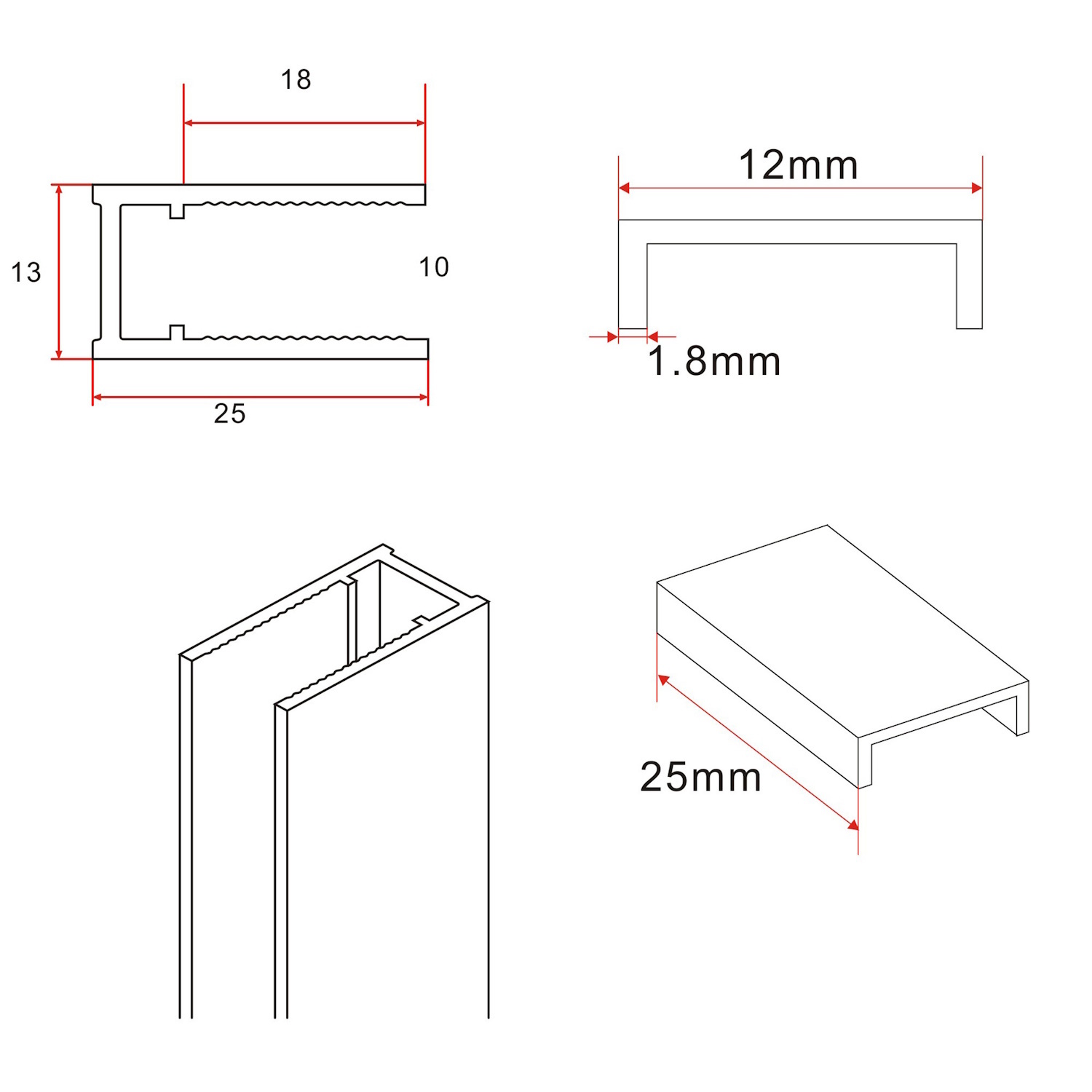 18

13

10

25

12mm

1.8mm

25mm