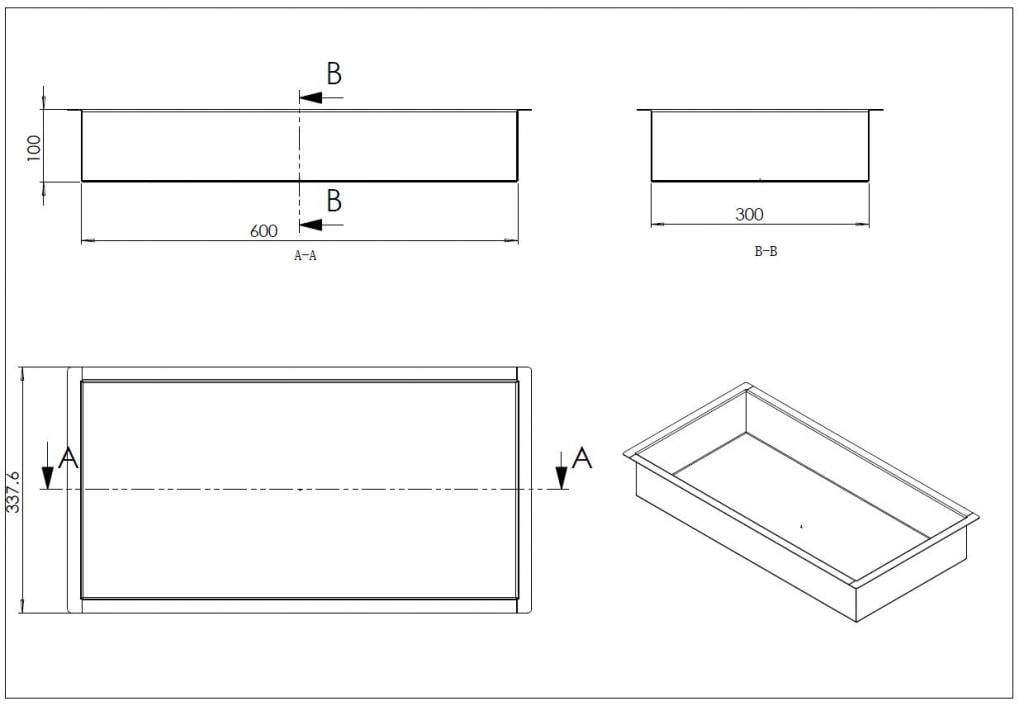 B
100
B
600
A-A
300
B-B
337.6
A
A