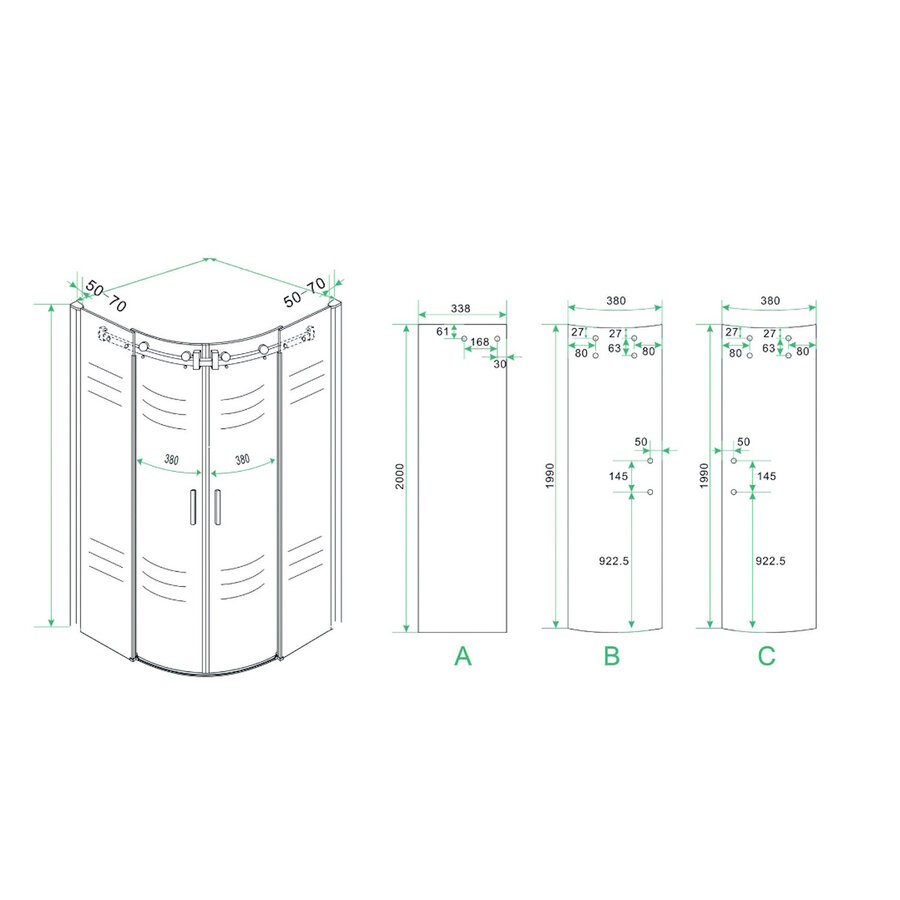 50-70
50-70
380
380

338
61
168
30
2000
A

380
27
27
80
63
80
50
145
1990
922.5
B

380
27
27
80
63
80
50
145
1990
922.5
C