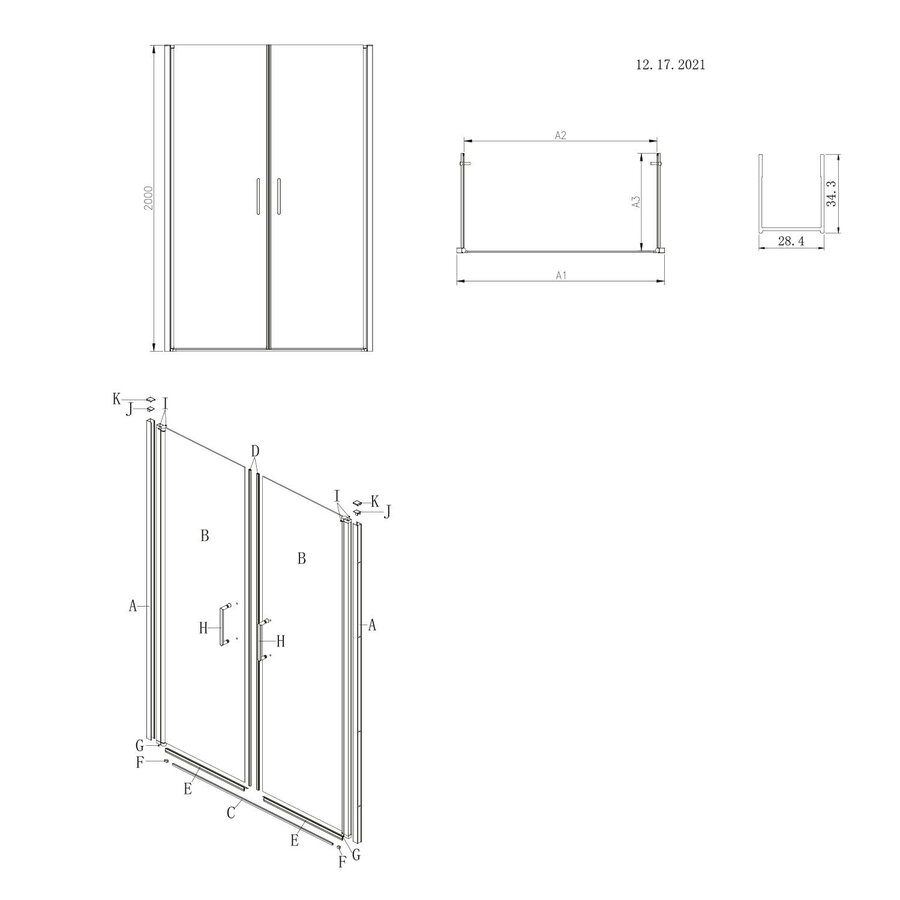 2000

12. 17. 2021

A2

A3

A1

34.3

28.4

K
J
I
D
I
K
J
B
B
A
H
H
A
G
F
E
C
E
G
F