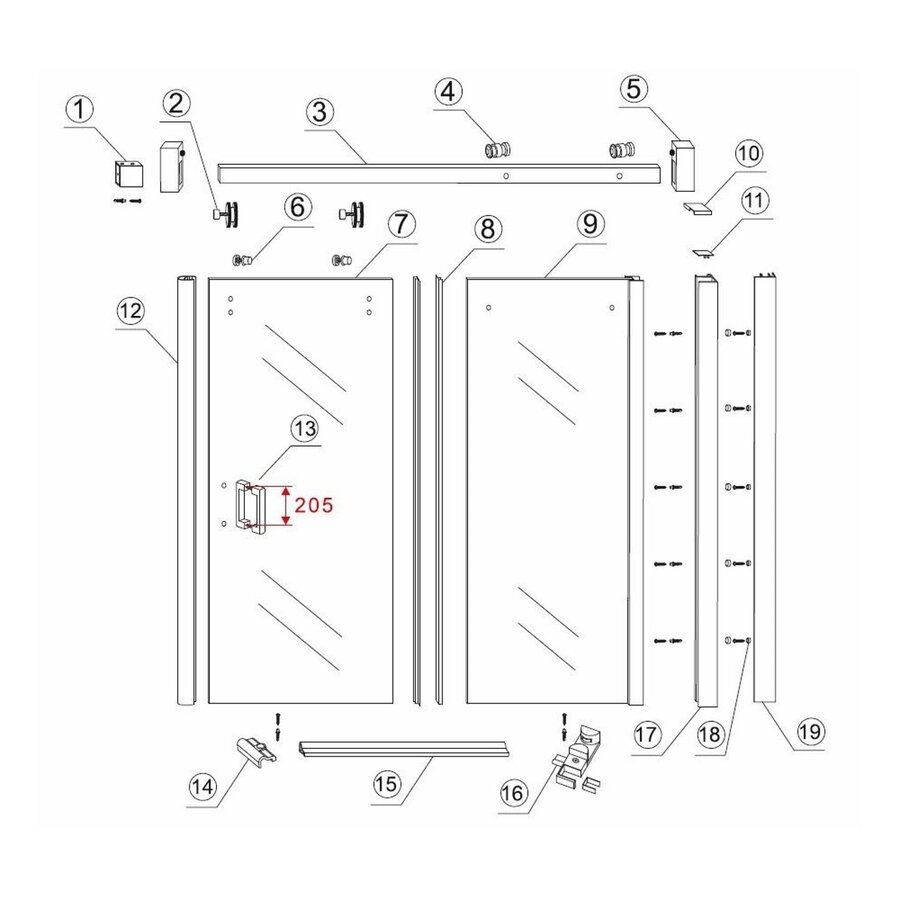 1
2
3
4
5
10
11
6
7
8
9
12
13
205
14
15
16
17
18
19