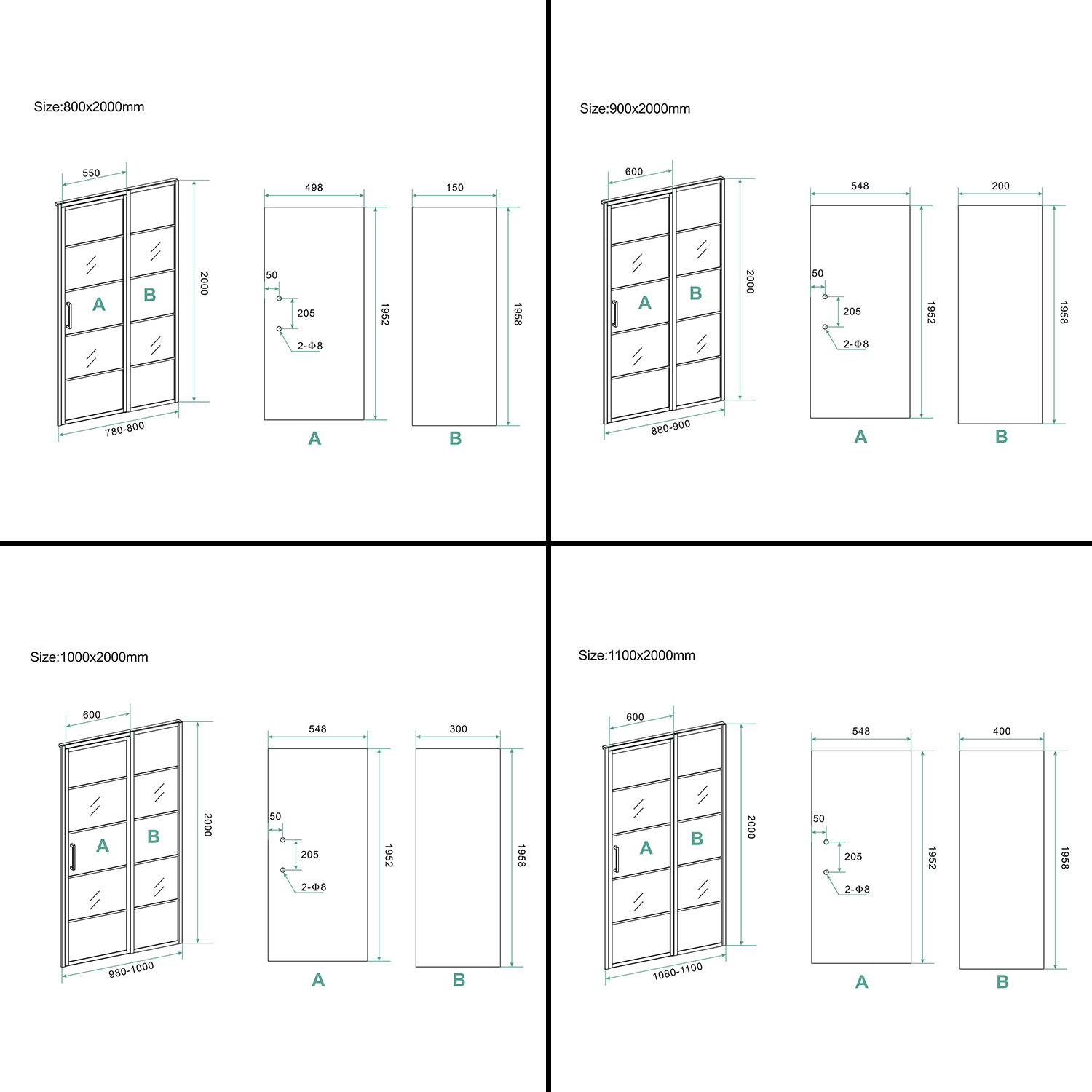 Size:800x2000mm

550
A
B
2000
780-800

498
50
205
2-Φ8
1952
A

150
1958
B

Size:900x2000mm

600
A
B
2000
880-900

548
50
205
2-Φ8
1952
A

200
1958
B

Size:1000x2000mm

600
A
B
2000
980-1000

548
50
205
2-Φ8
1952
A

300
1958
B

Size:1100x2000mm

600
A
B
2000
1080-1100

548
50
205
2-Φ8
1952
A

400
1958
B