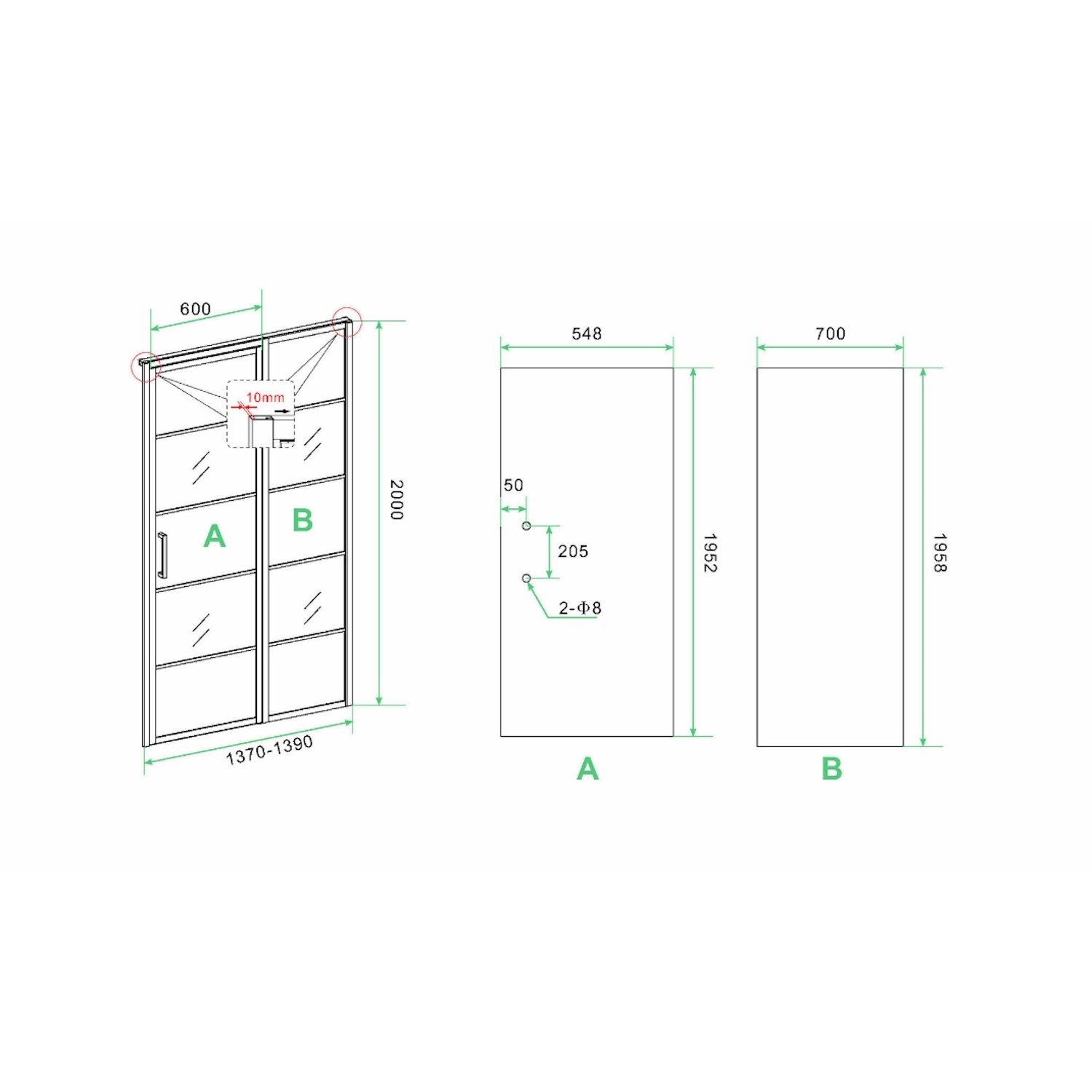 600
10mm
A
B
2000
1370-1390

548
50
205
2-Φ8
1952
A

700
1958
B