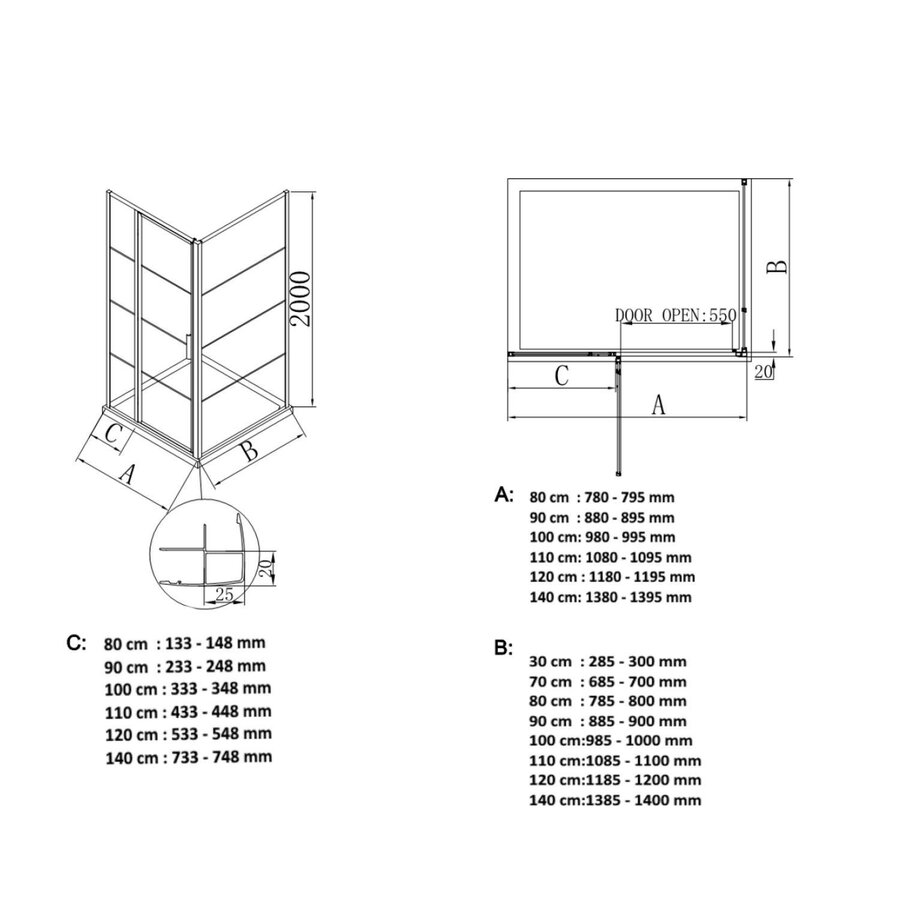 2000

C

A

B

20

25

C: 80 cm : 133 - 148 mm
90 cm : 233 - 248 mm
100 cm : 333 - 348 mm
110 cm : 433 - 448 mm
120 cm : 533 - 548 mm
140 cm : 733 - 748 mm

B

DOOR OPEN:550

20

C

A

A: 80 cm : 780 - 795 mm
90 cm : 880 - 895 mm
100 cm: 980 - 995 mm
110 cm: 1080 - 1095 mm
120 cm : 1180 - 1195 mm
140 cm: 1380 - 1395 mm

B:
30 cm : 285 - 300 mm
70 cm : 685 - 700 mm
80 cm : 785 - 800 mm
90 cm : 885 - 900 mm
100 cm:985 - 1000 mm
110 cm:1085 - 1100 mm
120 cm:1185 - 1200 mm
140 cm:1385 - 1400 mm