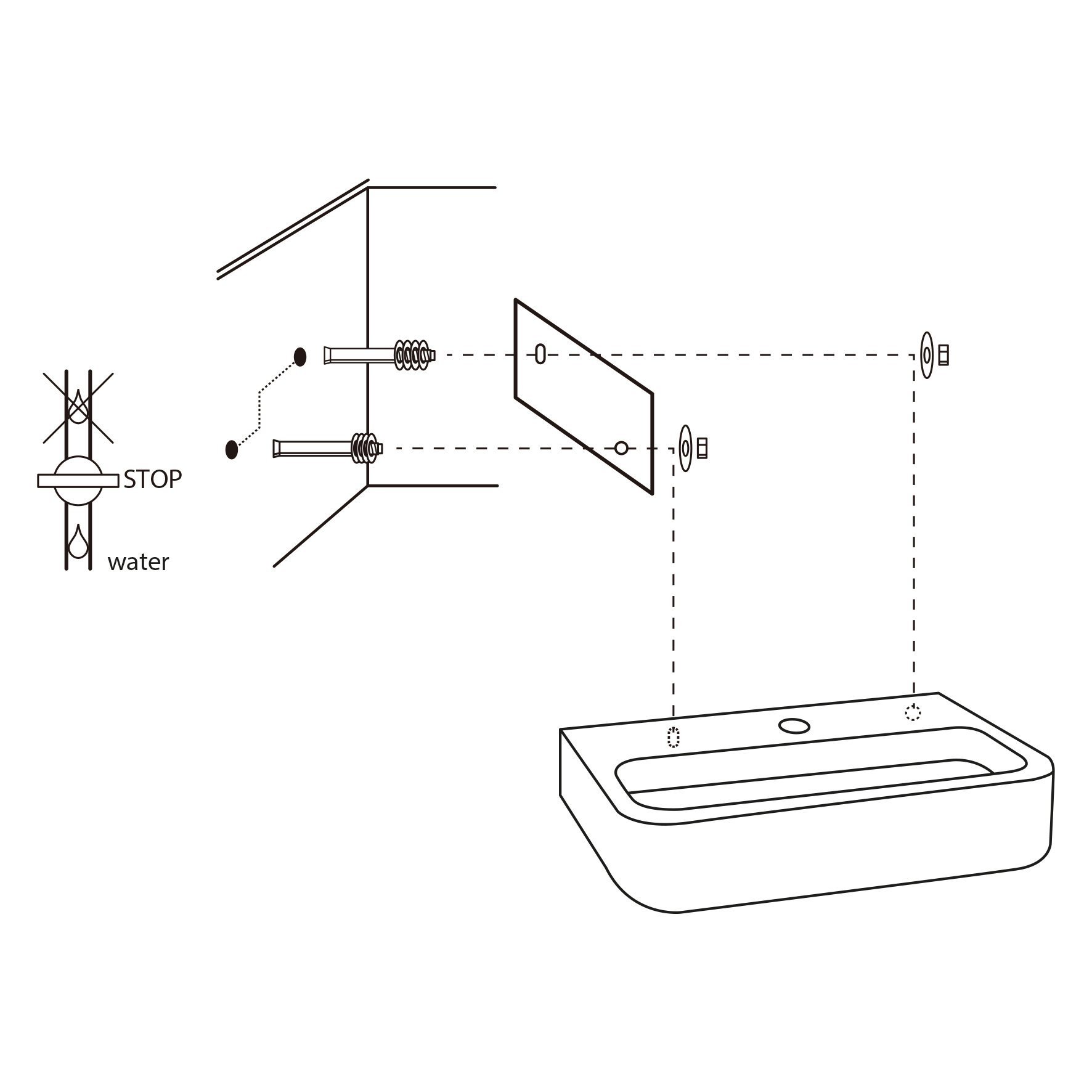 STOP
water