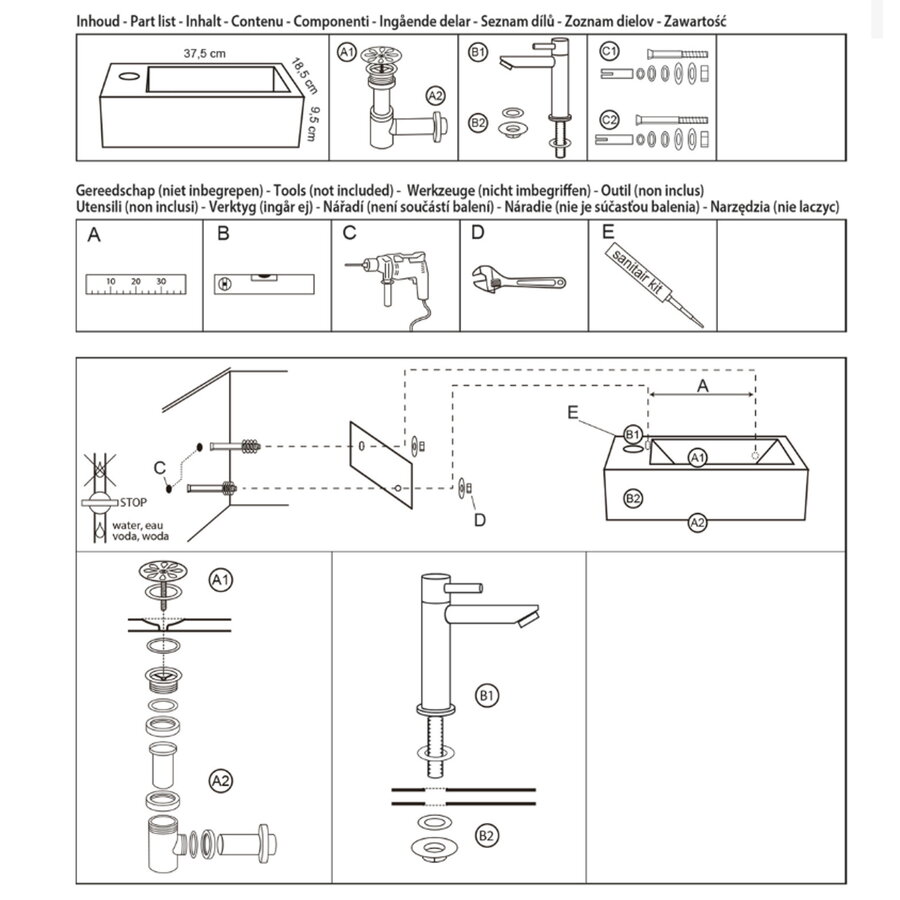 Inhoud - Part list - Inhalt - Contenu - Componenti - Ingående delar - Seznam dílů - Zoznam dielov - Zawartość

37,5 cm
18,5 cm
9,5 cm
A1
A2
B1
B2
C1
C2

Gereedschap (niet inbegrepen) - Tools (not included) - Werkzeuge (nicht imbegriffen) - Outil (non inclus)
Utensili (non inclusi) - Verktyg (ingår ej) - Nářadí (není součástí balení) - Náradie (nie je súčasťou balenia) - Narzędzia (nie laczyc)

A
10 20 30
B
C
D
E
sanitair kit

C
STOP
water, eau
voda, woda
D
A
E
B1
A1
B2
A2

A1
A2

B1
B2