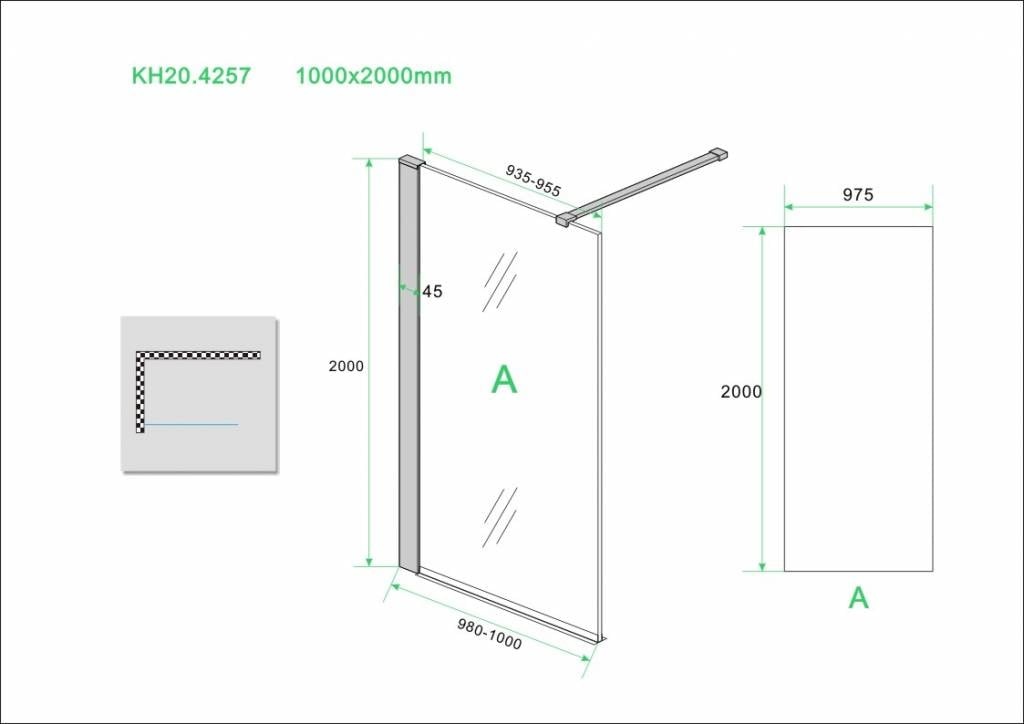 KH20.4257 1000x2000mm

935-955

45

2000

A

980-1000

975

2000

A