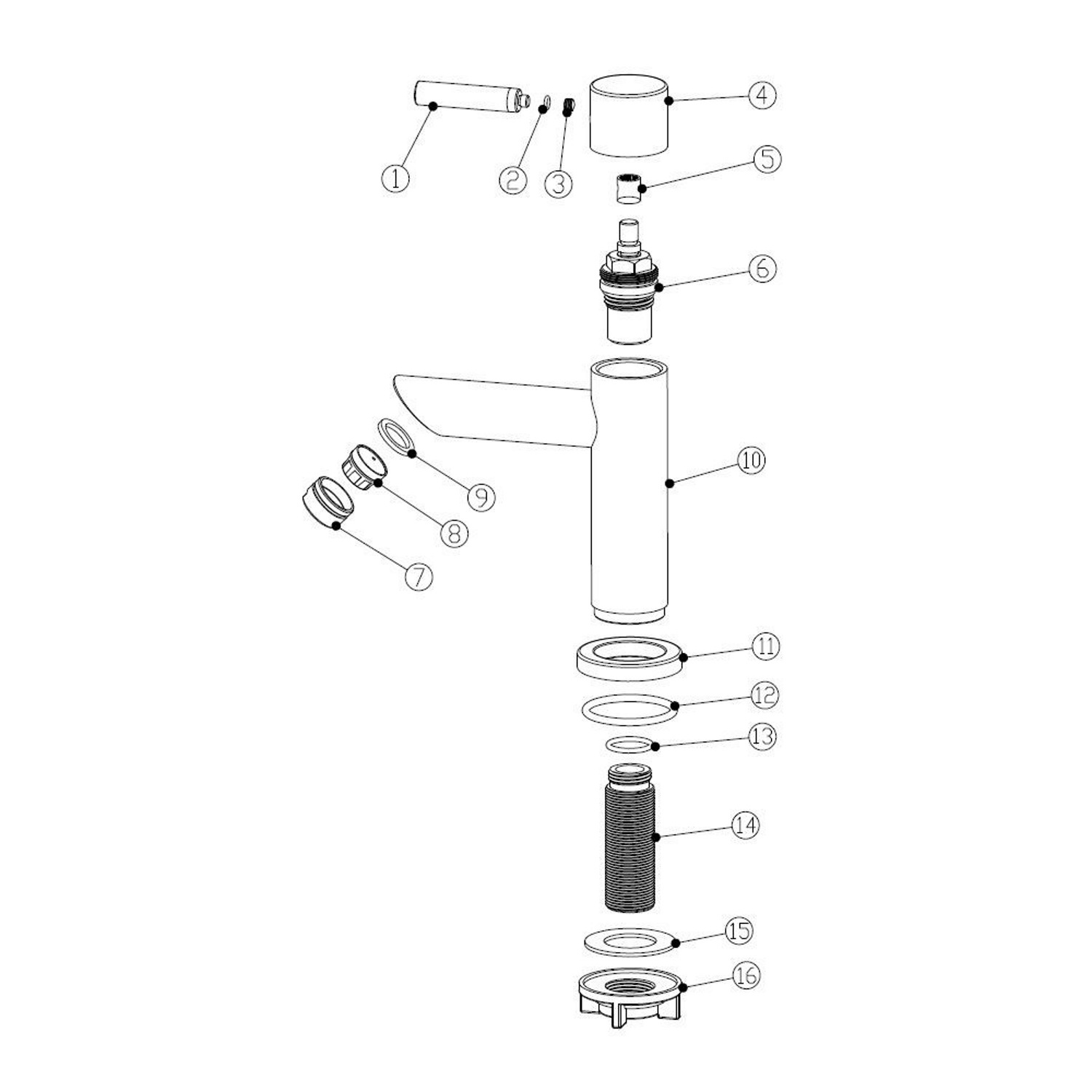 1
2
3
4
5
6
10
9
8
7
11
12
13
14
15
16