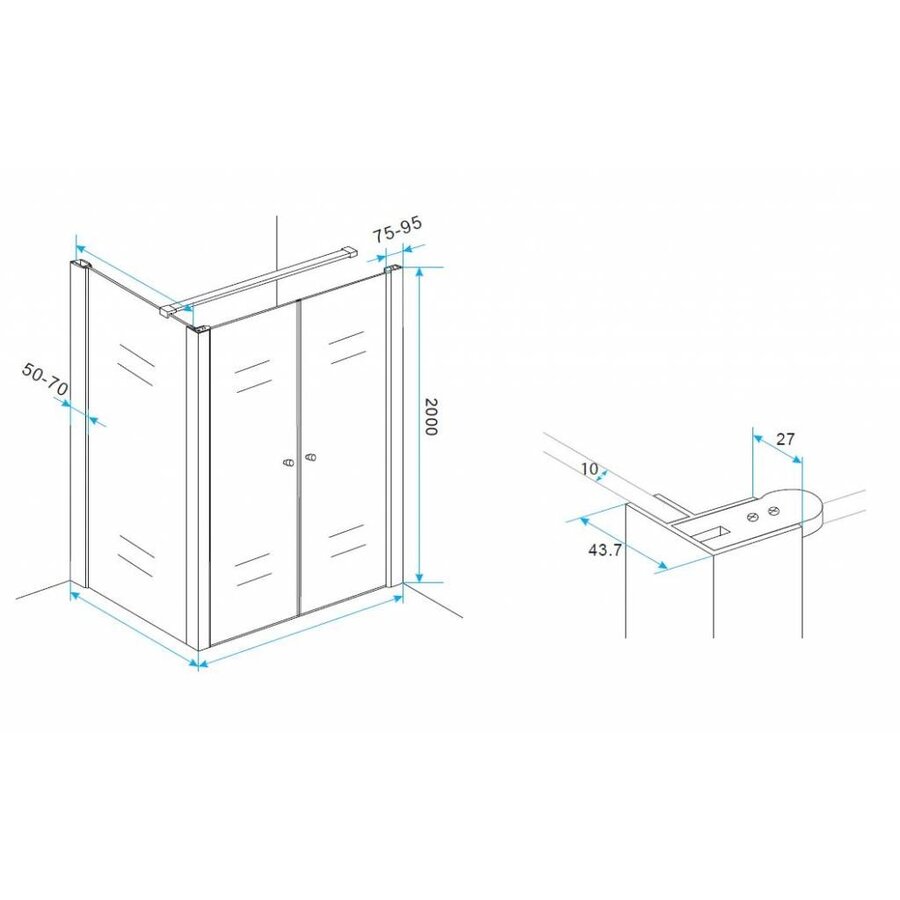 75-95

50-70

2000

27

10

43.7