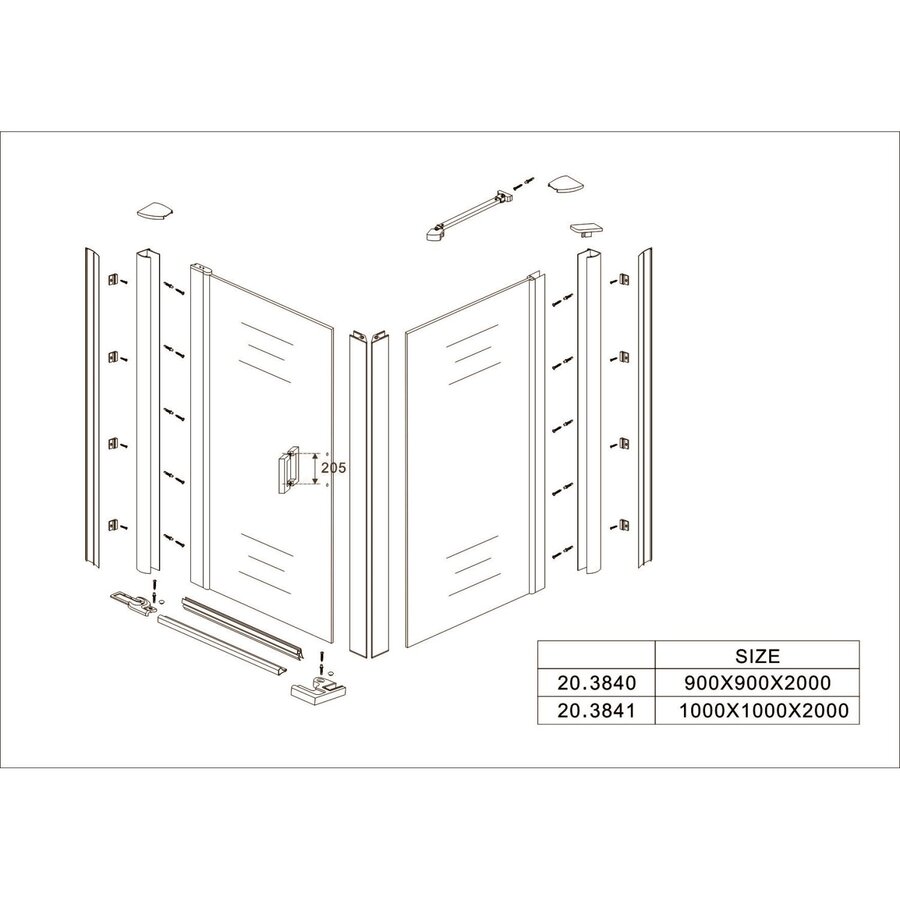 205

|  | SIZE |
|---|---|
| 20.3840 | 900X900X2000 |
| 20.3841 | 1000X1000X2000 |