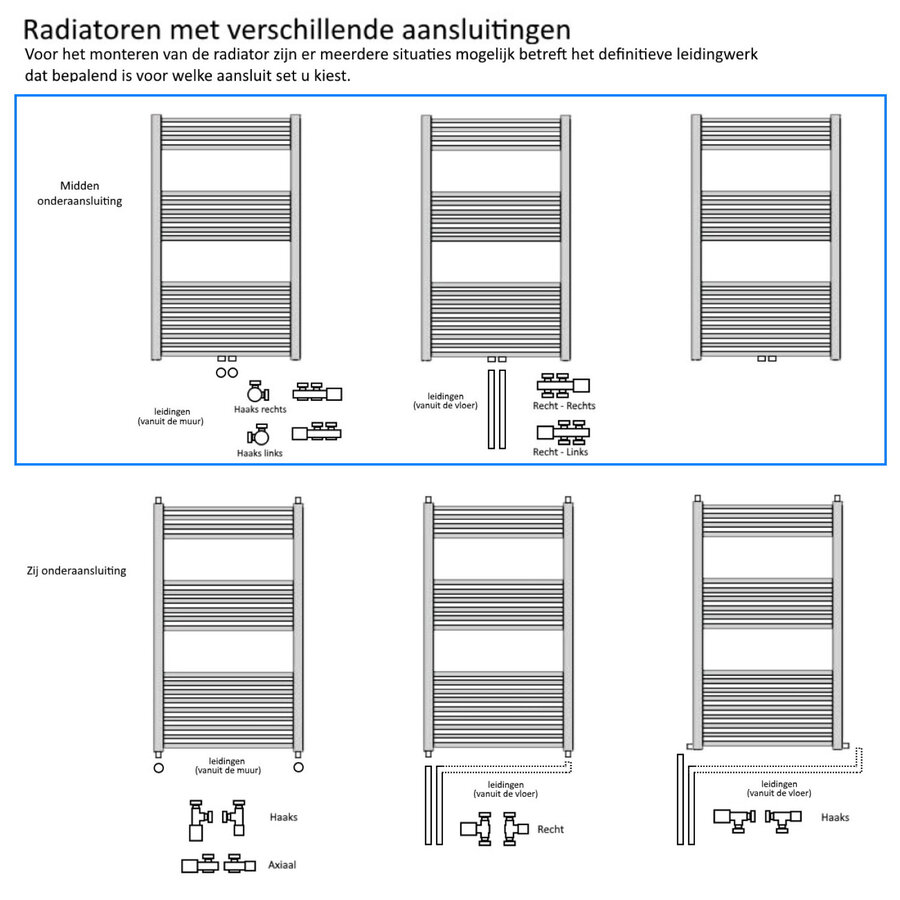 Radiatoren met verschillende aansluitingen
Voor het monteren van de radiator zijn er meerdere situaties mogelijk betreft het definitieve leidingwerk dat bepalend is voor welke aansluit set u kiest.

Midden onderaansluiting

leidingen (vanuit de muur)

Haaks rechts

Haaks links

leidingen (vanuit de vloer)

Recht - Rechts

Recht - Links

Zij onderaansluiting

leidingen (vanuit de muur)

Haaks

Axiaal

leidingen (vanuit de vloer)

Recht

leidingen (vanuit de vloer)

Haaks