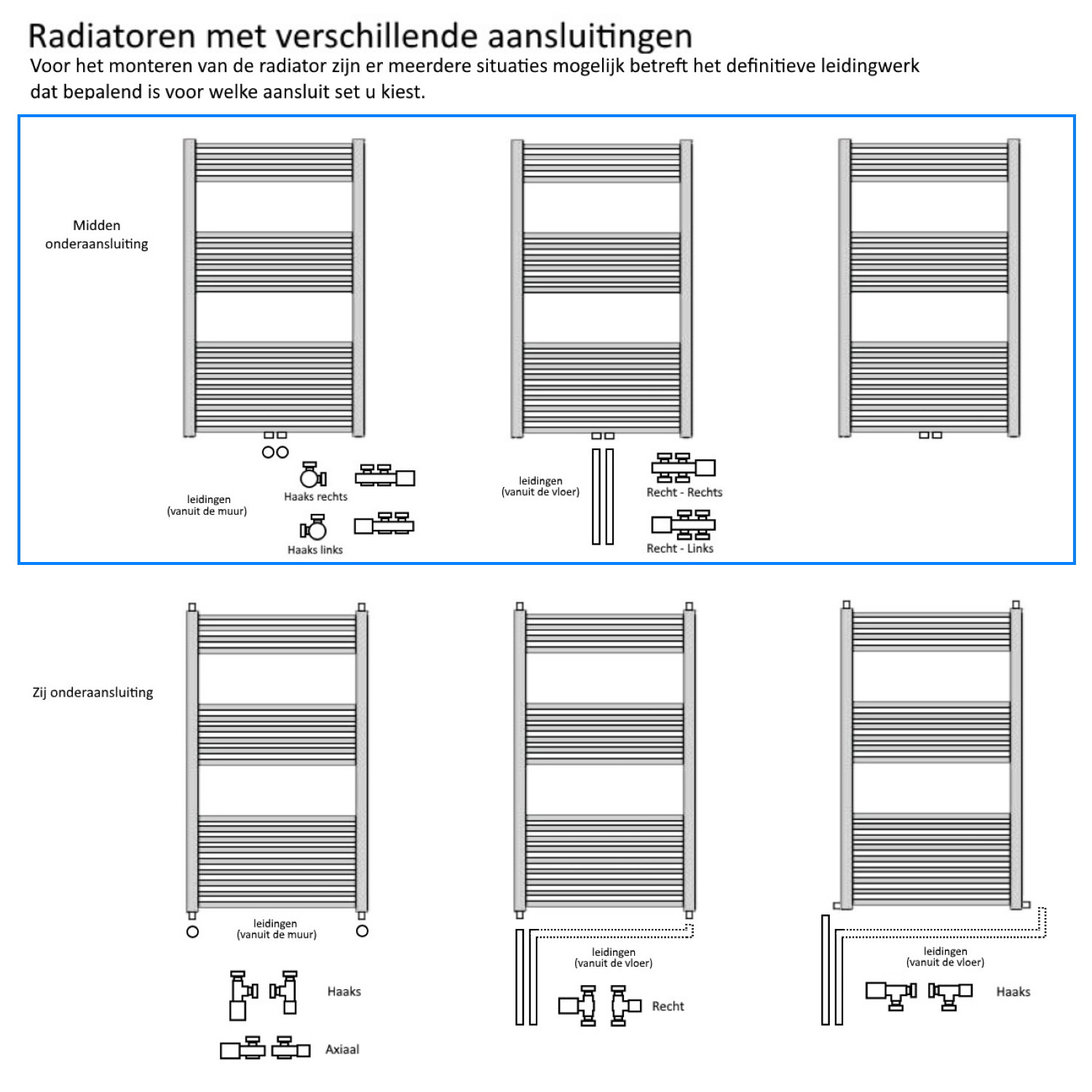 Radiatoren met verschillende aansluitingen

Voor het monteren van de radiator zijn er meerdere situaties mogelijk betreft het definitieve leidingwerk dat bepalend is voor welke aansluit set u kiest.

Midden onderaansluiting

leidingen (vanuit de muur)

Haaks rechts

Haaks links

leidingen (vanuit de vloer)

Recht - Rechts

Recht - Links

Zij onderaansluiting

leidingen (vanuit de muur)

Haaks

Axiaal

leidingen (vanuit de vloer)

Recht

leidingen (vanuit de vloer)

Haaks