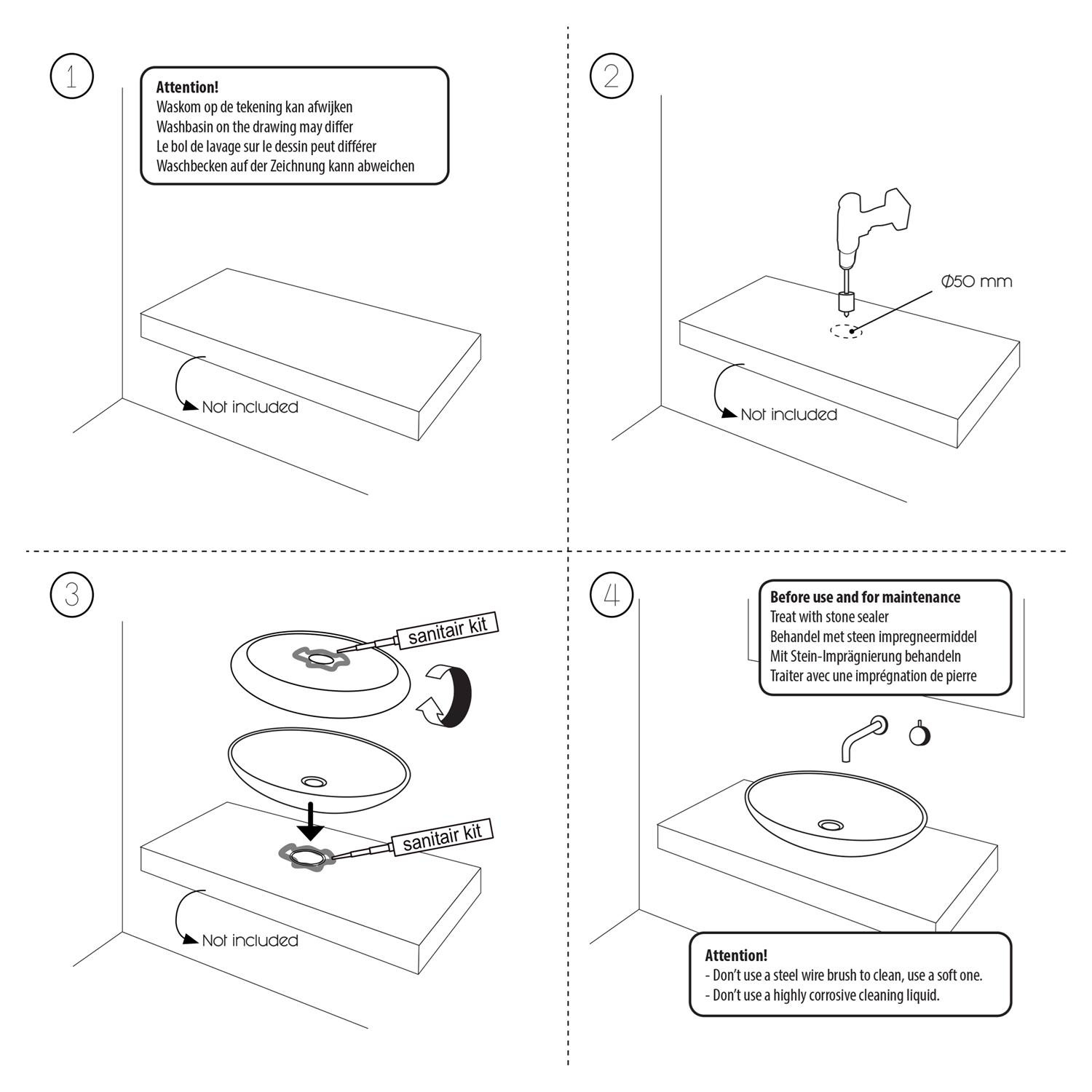 1

Attention!
Waskom op de tekening kan afwijken
Washbasin on the drawing may differ
Le bol de lavage sur le dessin peut différer
Waschbecken auf der Zeichnung kann abweichen

Not included

2

Ø50 mm

Not included

3

sanitair kit

sanitair kit

Not included

4

Before use and for maintenance
Treat with stone sealer
Behandel met steen impregneermiddel
Mit Stein-Imprägnierung behandeln
Traiter avec une imprégnation de pierre

Attention!
- Don't use a steel wire brush to clean, use a soft one.
- Don't use a highly corrosive cleaning liquid.