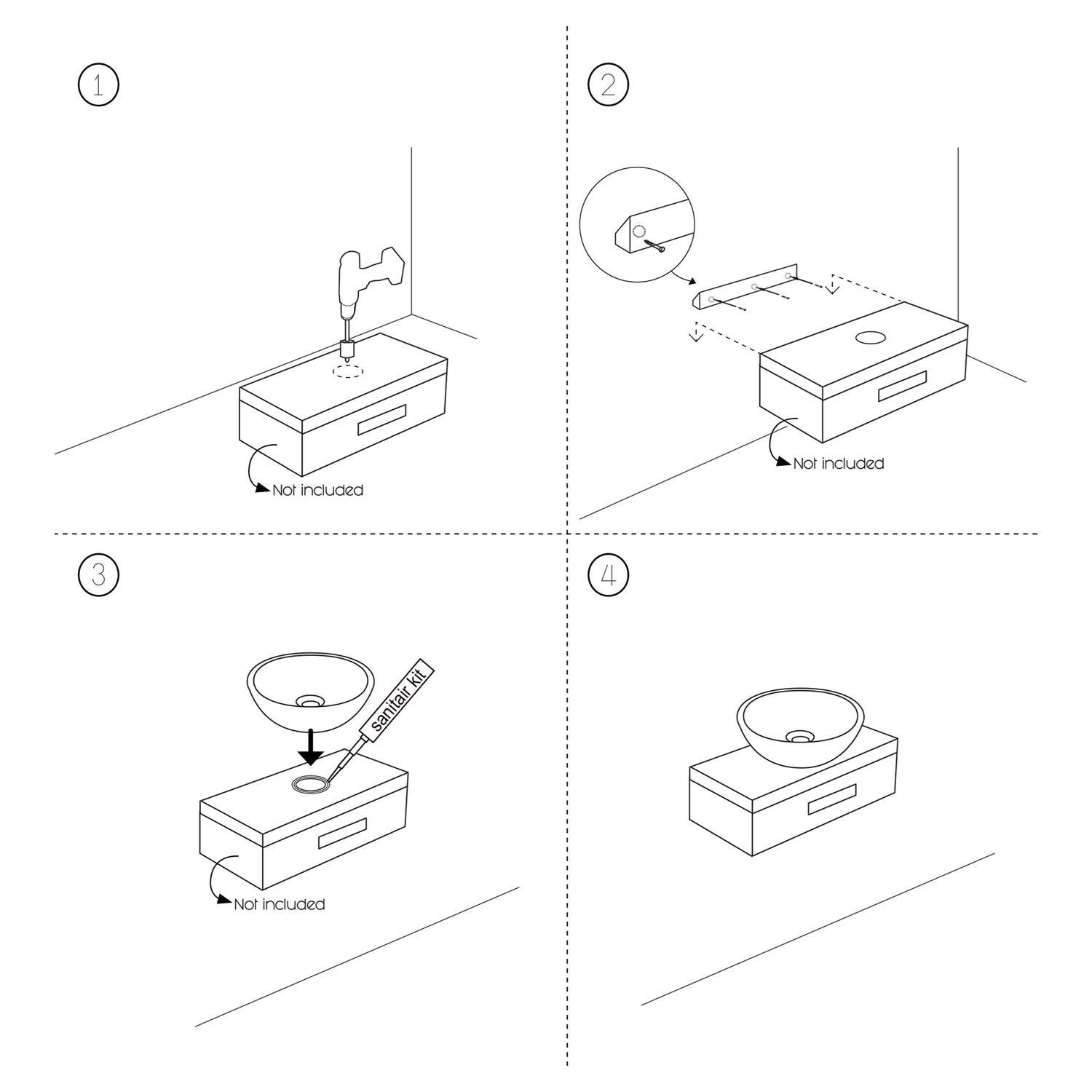 1

Not included

2

Not included

3

sanitair kit

Not included

4