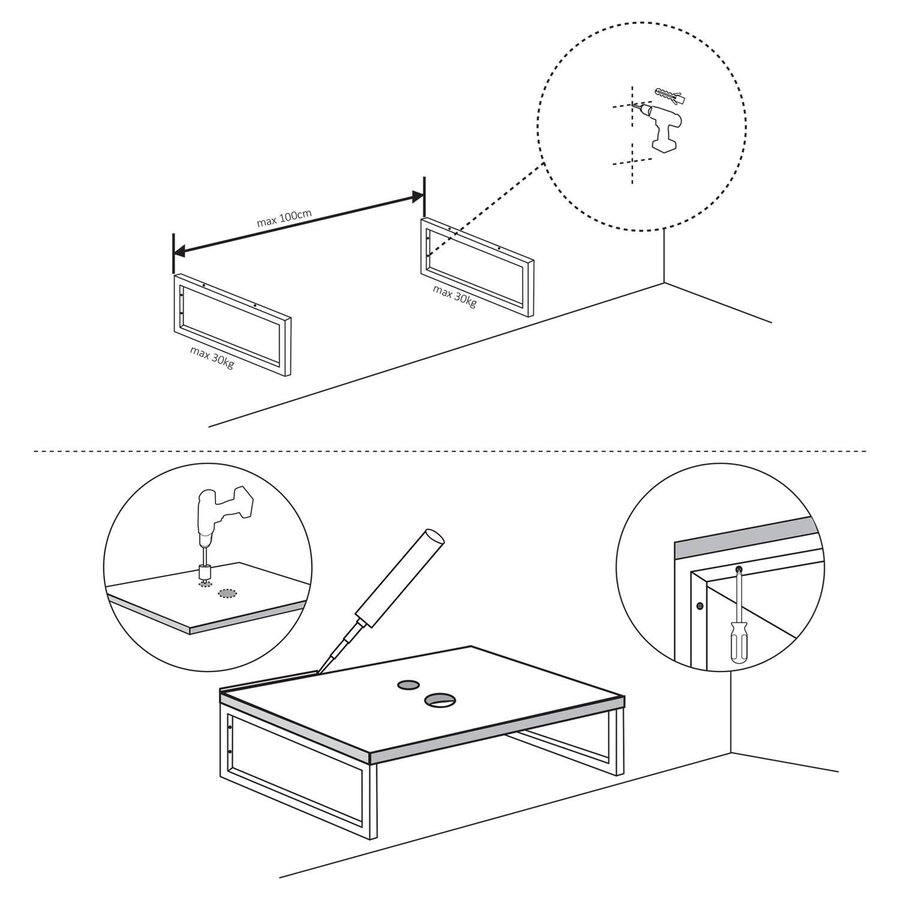 max 100cm

max 30kg

max 30kg