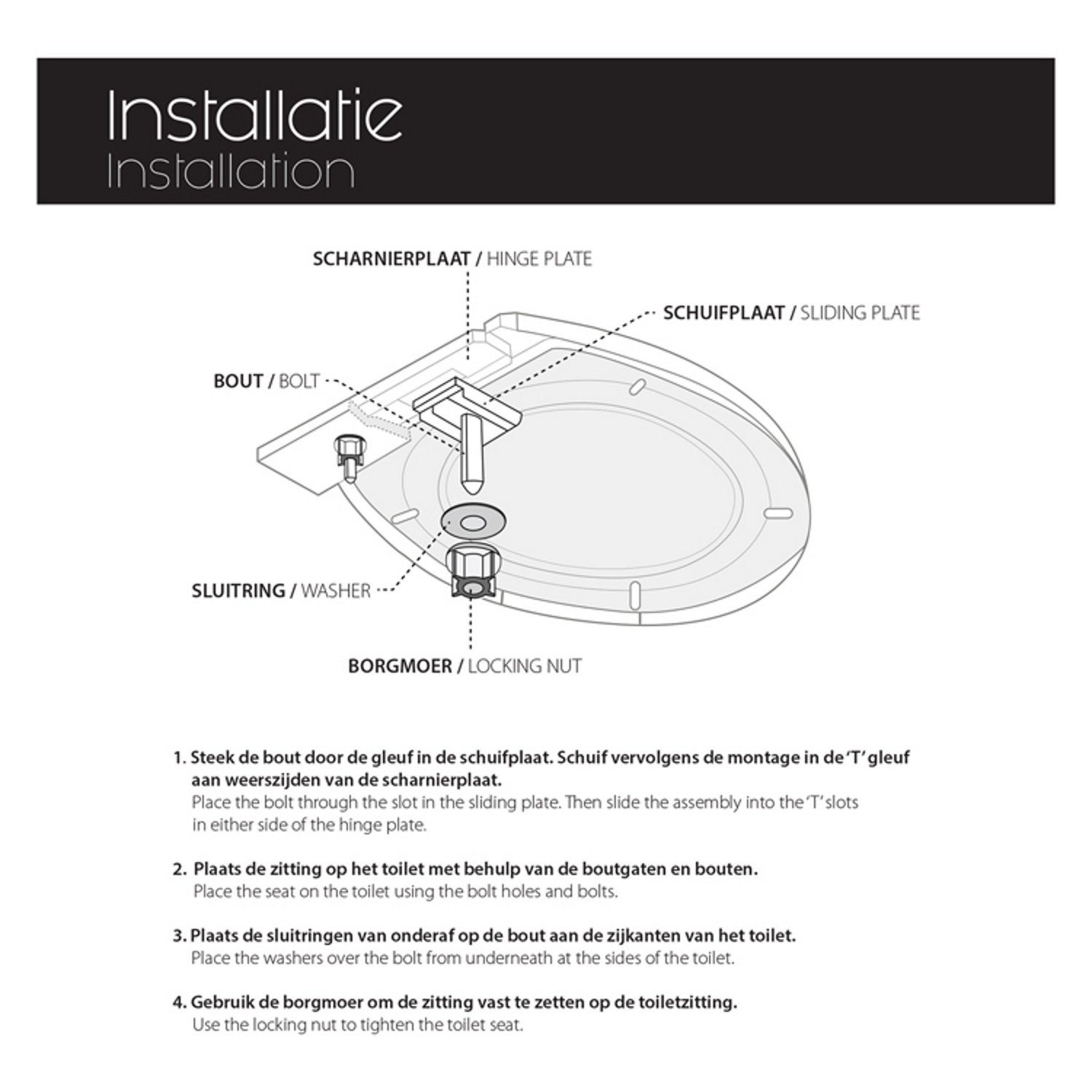 Installatie
Installation

SCHARNIERPLAAT / HINGE PLATE

SCHUIFPLAAT / SLIDING PLATE

BOUT / BOLT

SLUITRING / WASHER

BORGMOER / LOCKING NUT

1. Steek de bout door de gleuf in de schuifplaat. Schuif vervolgens de montage in de 'T' gleuf aan weerszijden van de scharnierplaat.
Place the bolt through the slot in the sliding plate. Then slide the assembly into the 'T' slots in either side of the hinge plate.

2. Plaats de zitting op het toilet met behulp van de boutgaten en bouten.
Place the seat on the toilet using the bolt holes and bolts.

3. Plaats de sluitringen van onderaf op de bout aan de zijkanten van het toilet.
Place the washers over the bolt from underneath at the sides of the toilet.

4. Gebruik de borgmoer om de zitting vast te zetten op de toiletzitting.
Use the locking nut to tighten the toilet seat.