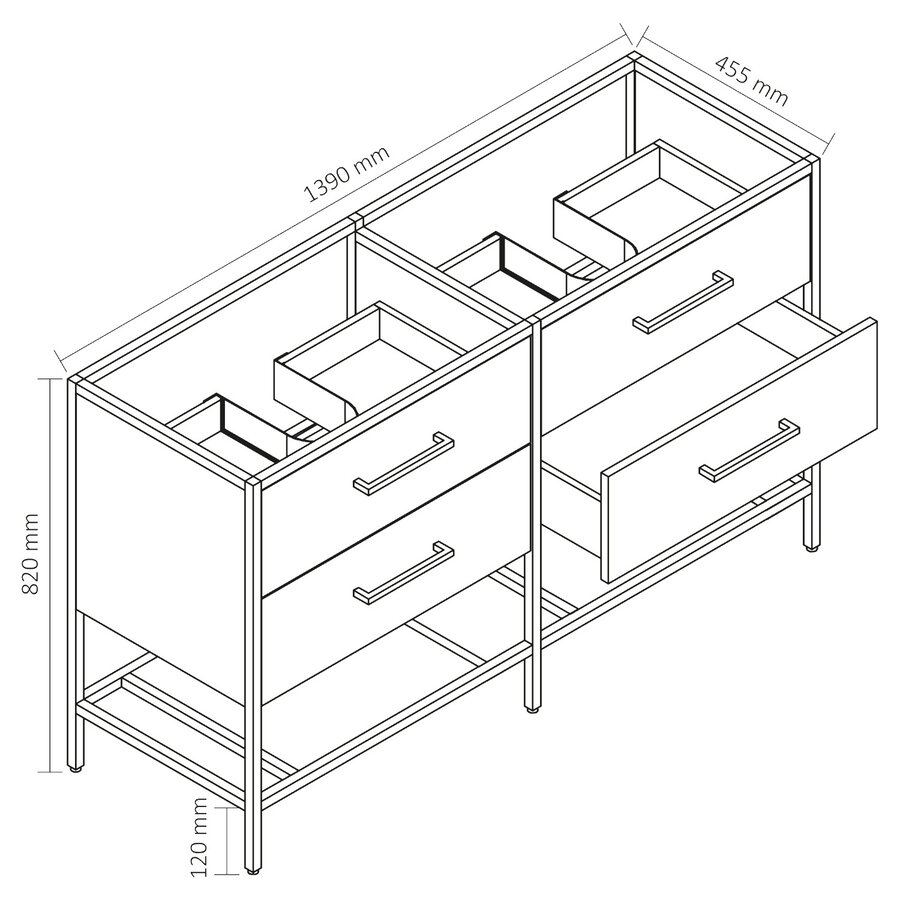 1390 mm
455 mm
820 mm
120 mm