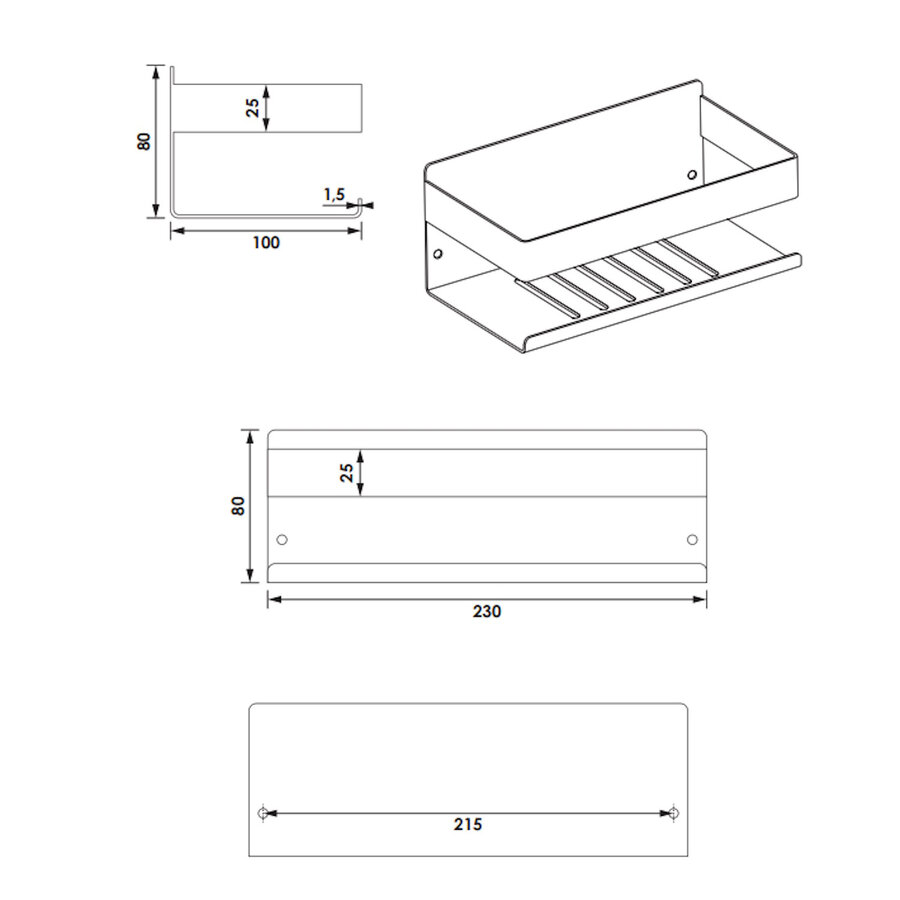 80
25
1,5
100
80
25
230
215