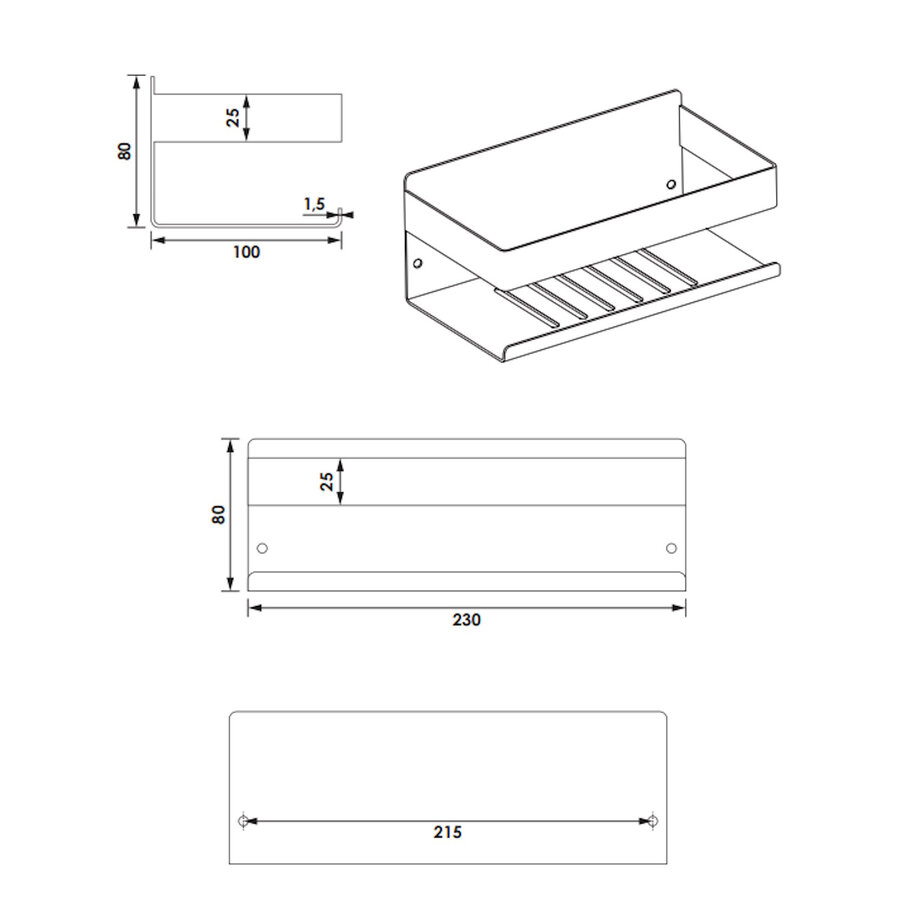 80
25
1,5
100
80
25
230
215