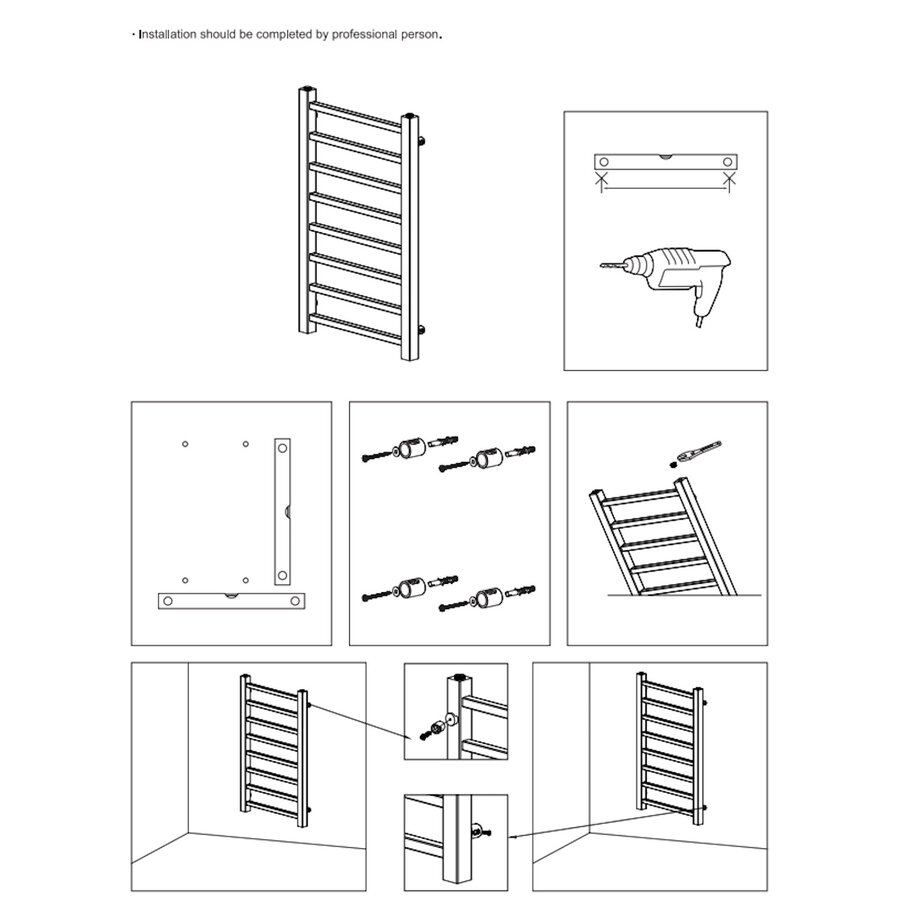 · Installation should be completed by professional person.