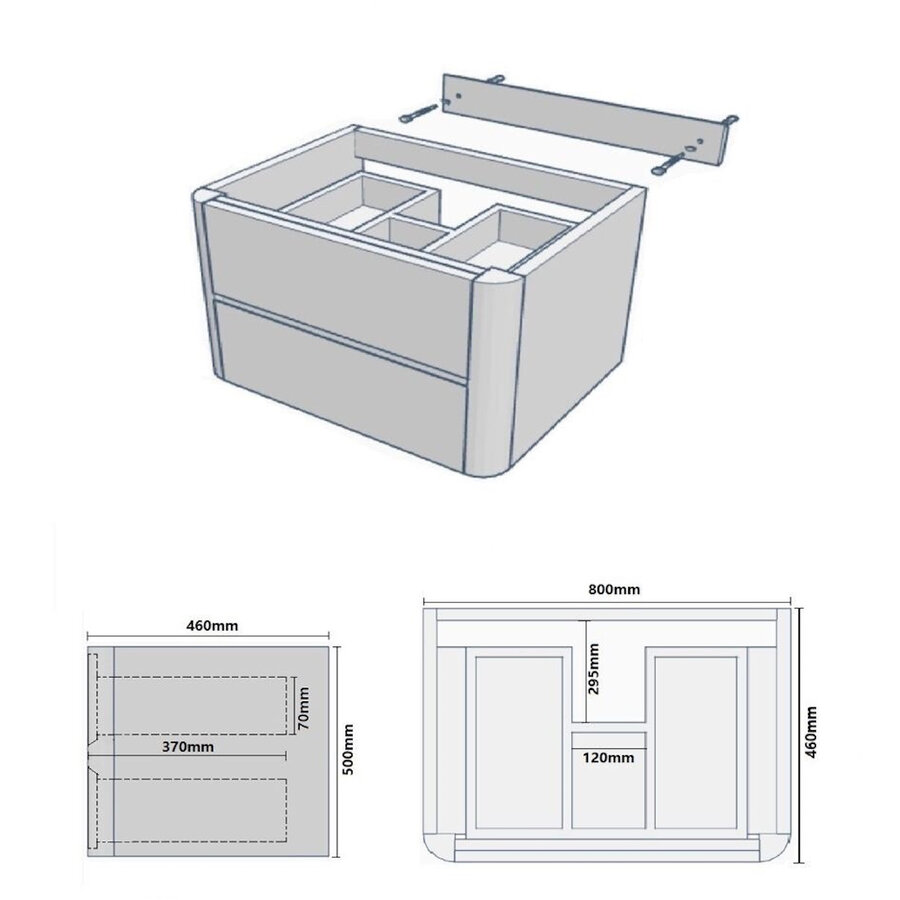 460mm

70mm

370mm

500mm

800mm

295mm

120mm

460mm