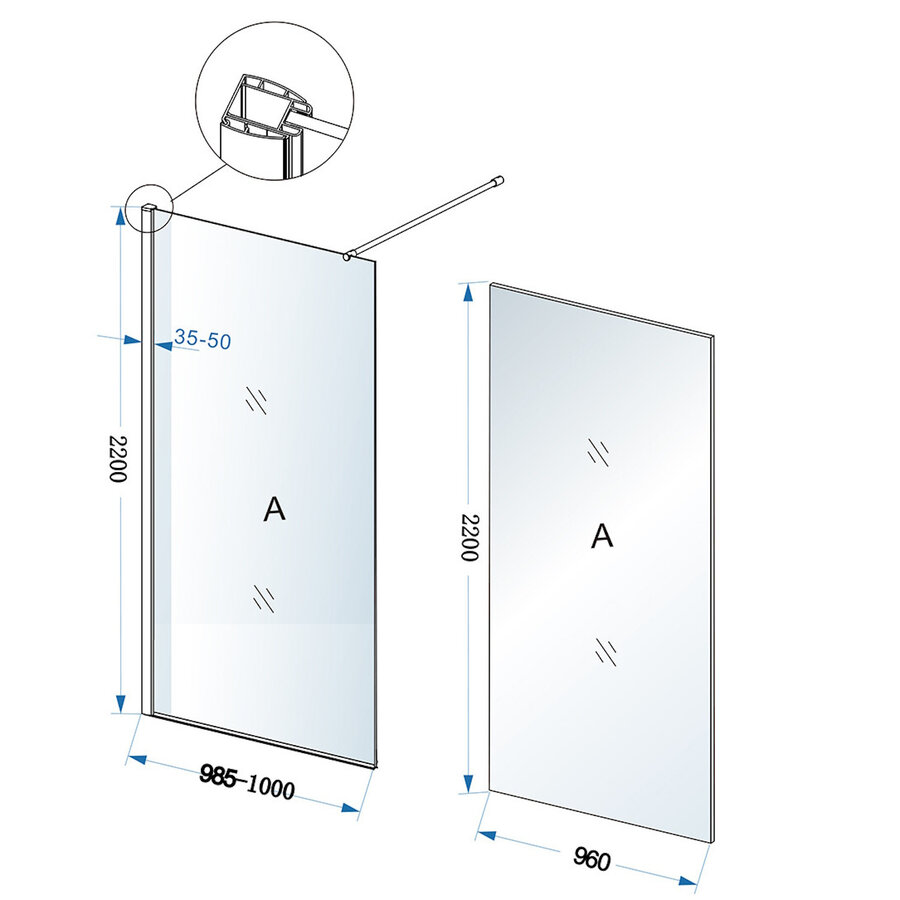 35-50

2200

A

985-1000

2200

A

960