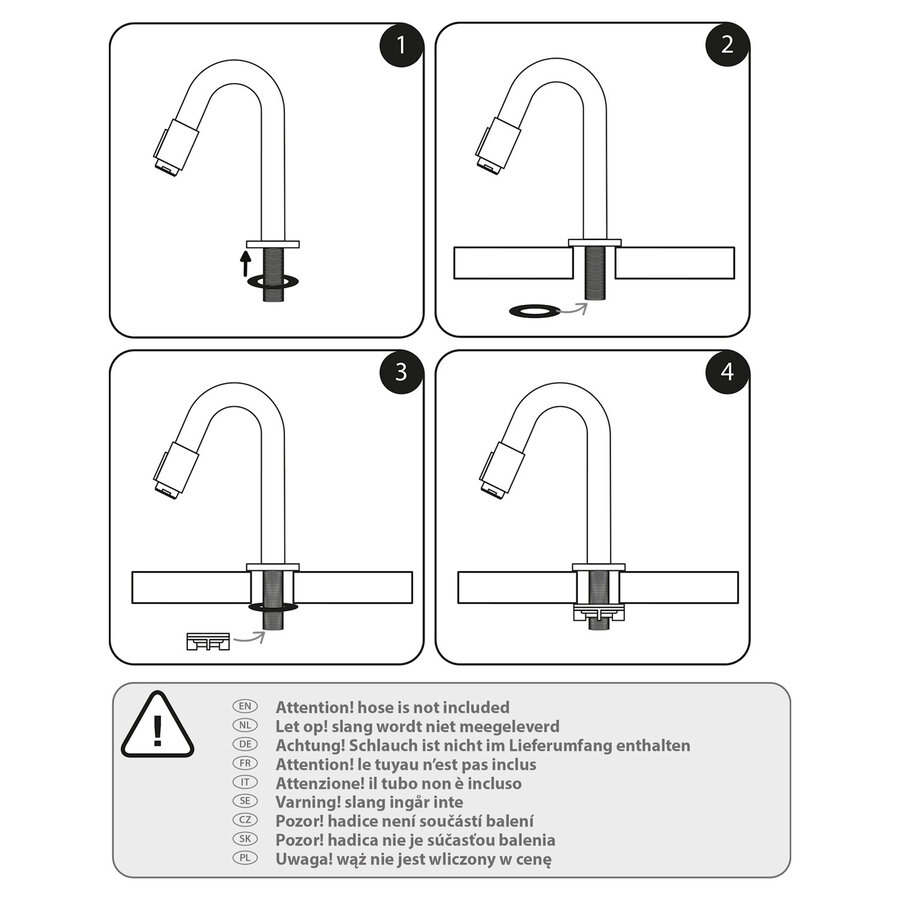 1

2

3

4

!

EN Attention! hose is not included
NL Let op! slang wordt niet meegeleverd
DE Achtung! Schlauch ist nicht im Lieferumfang enthalten
FR Attention! le tuyau n'est pas inclus
IT Attenzione! il tubo non è incluso
SE Varning! slang ingår inte
CZ Pozor! hadice není součástí balení
SK Pozor! hadica nie je súčasťou balenia
PL Uwaga! wąż nie jest wliczony w cenę