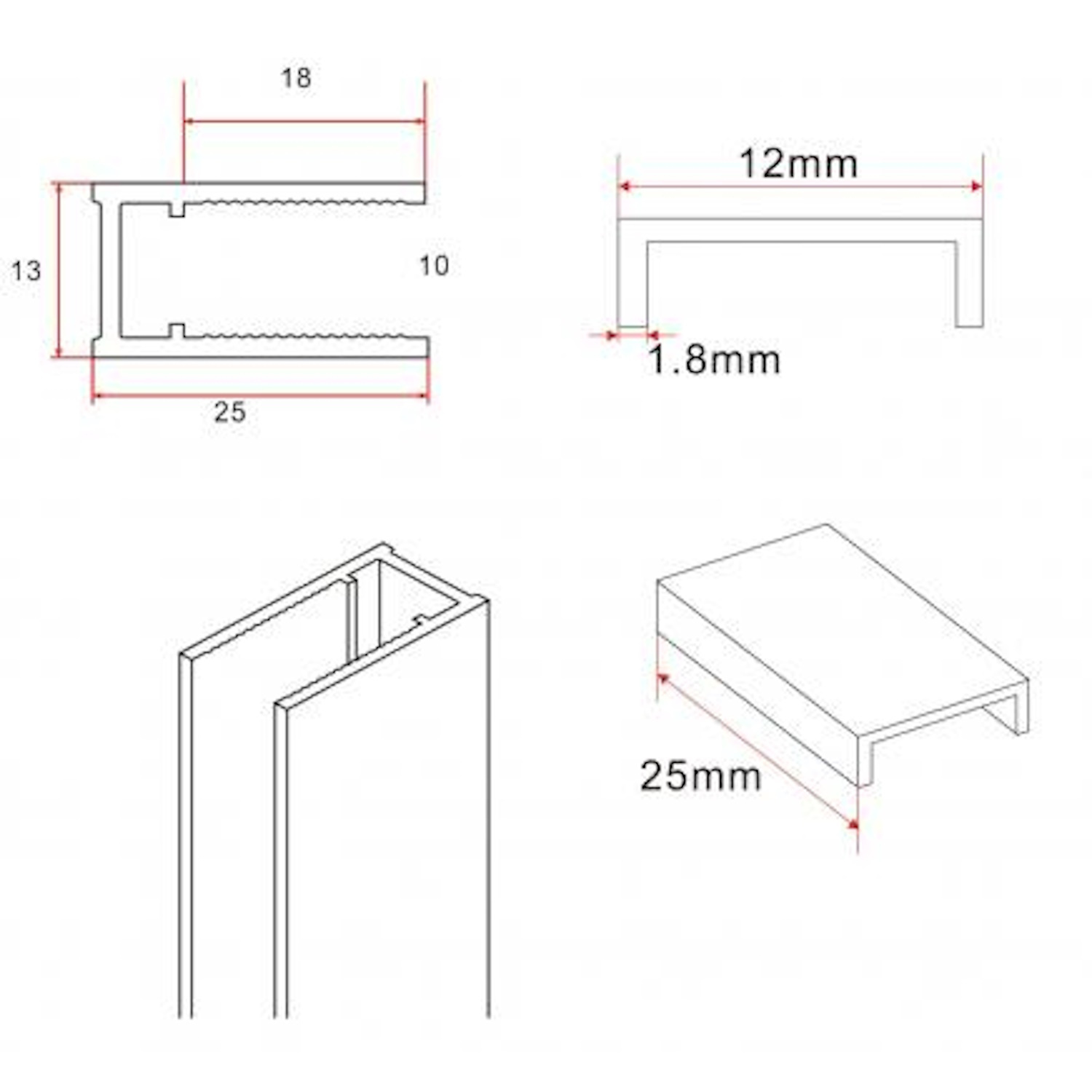 18

13

10

25

12mm

1.8mm

25mm