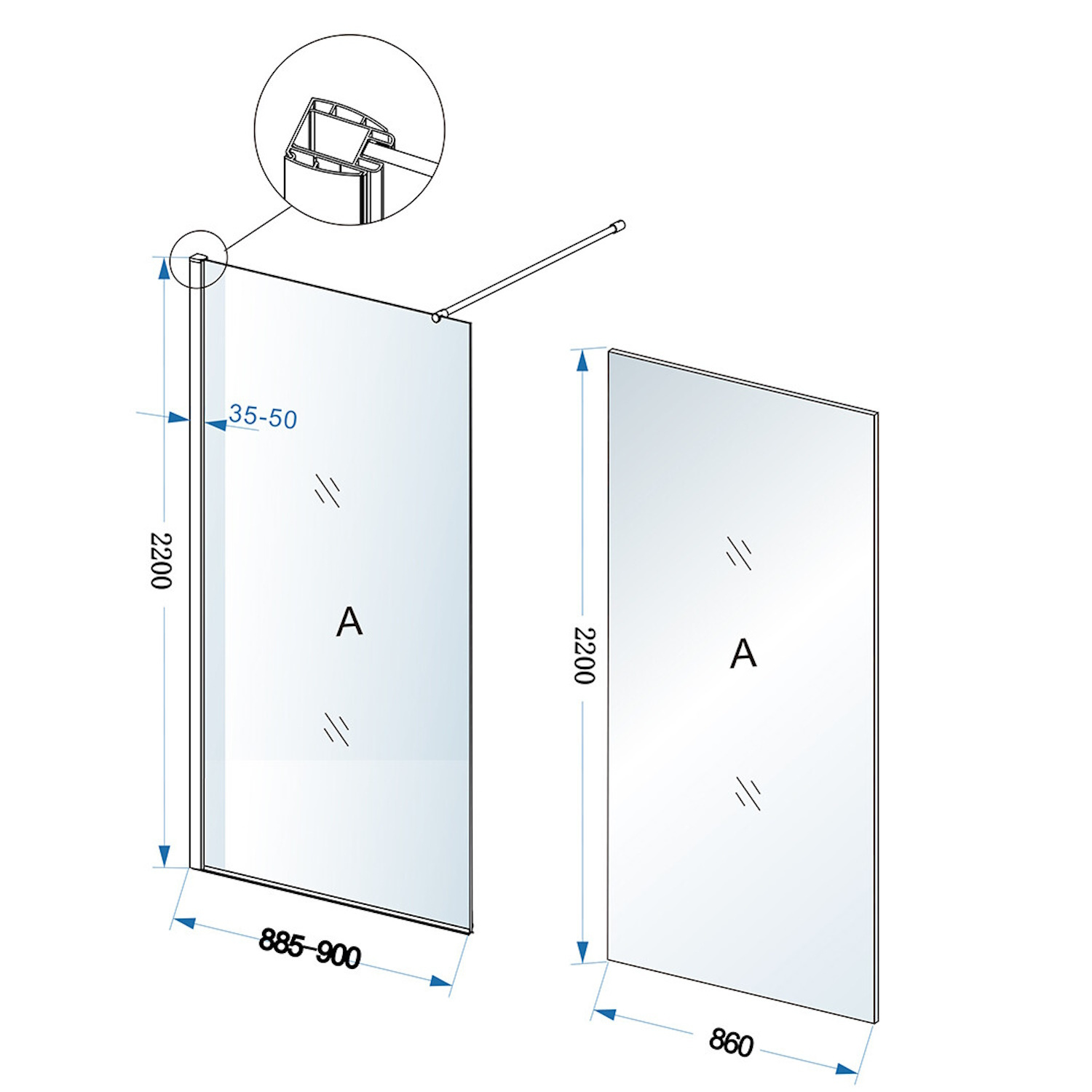 35-50

2200

A

885-900

2200

A

860