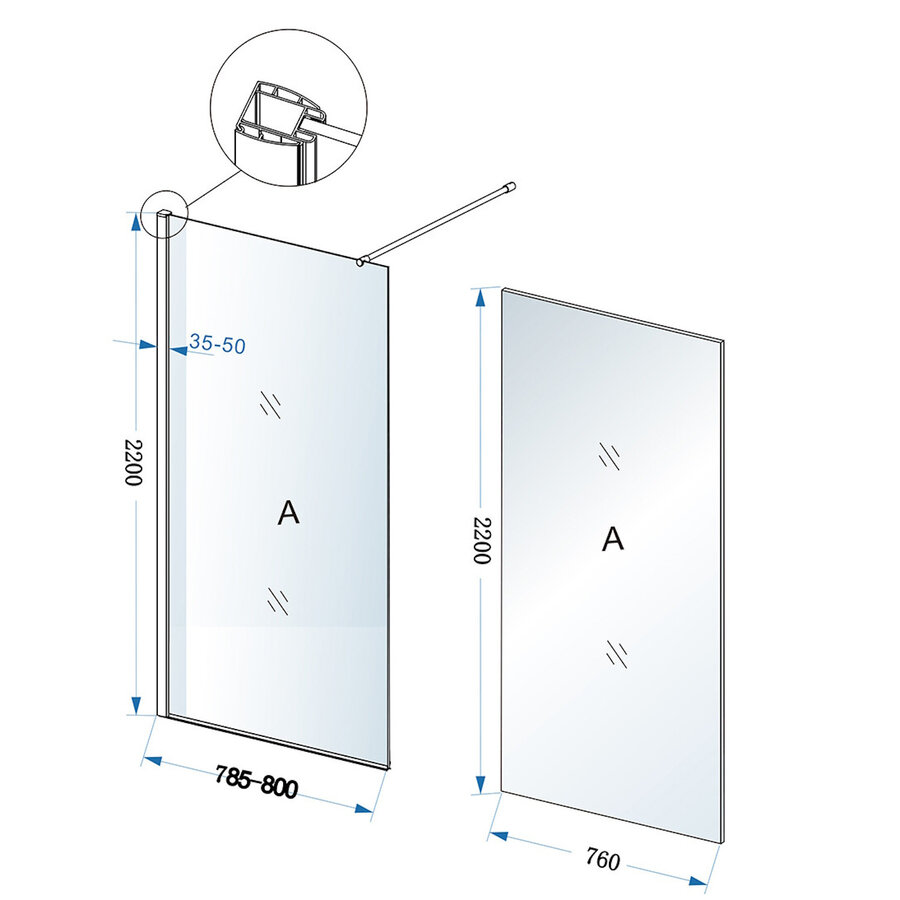 35-50

2200

A

785-800

2200

A

760