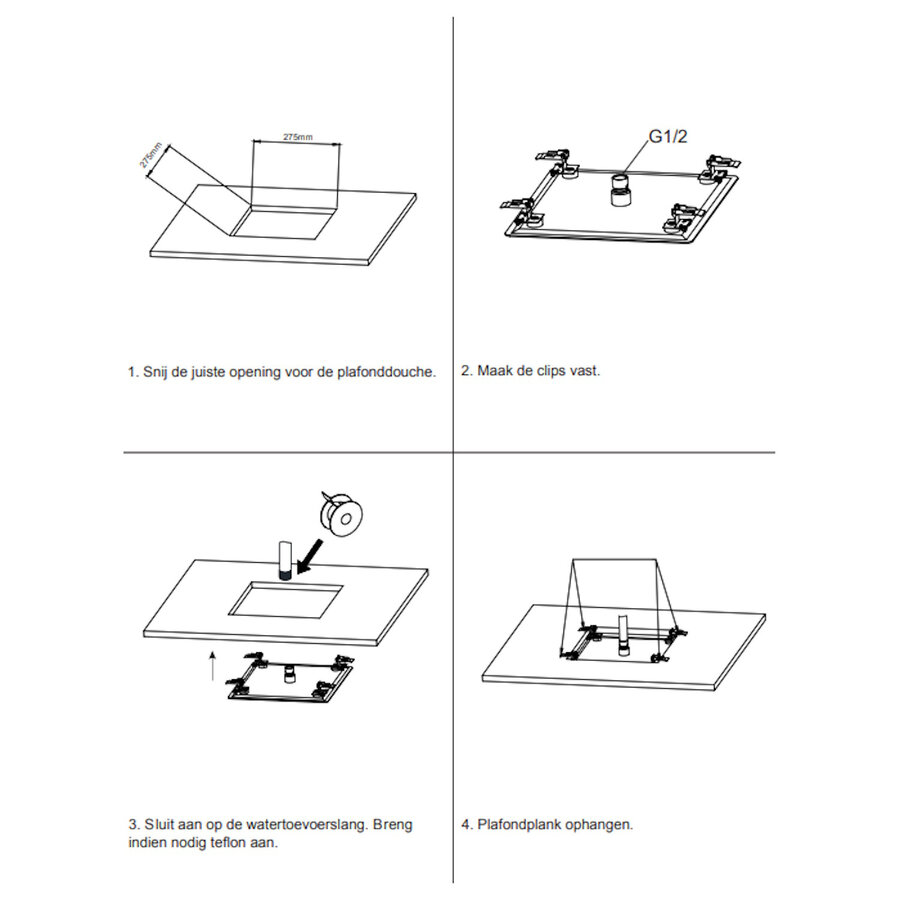 275mm

275mm

1. Snij de juiste opening voor de plafonddouche.

G1/2

2. Maak de clips vast.

3. Sluit aan op de watertoevoerslang. Breng indien nodig teflon aan.

4. Plafondplank ophangen.