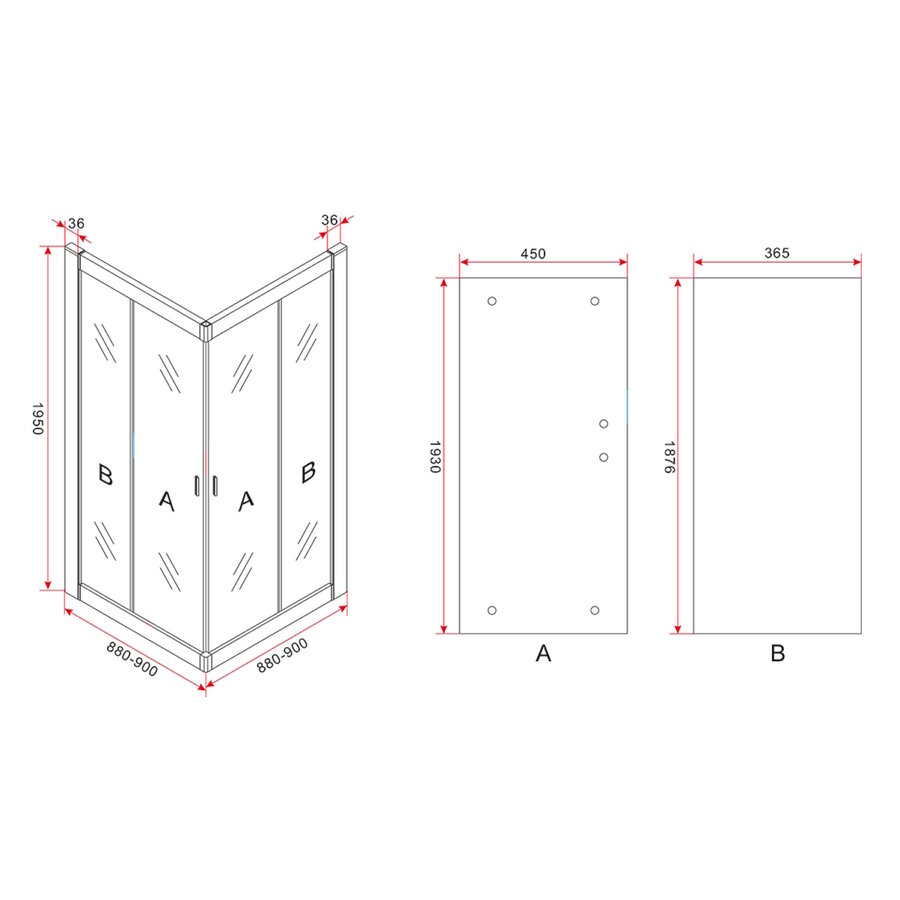 36
36
1950
B
A
A
B
880-900
880-900

450
1930
A

365
1876
B