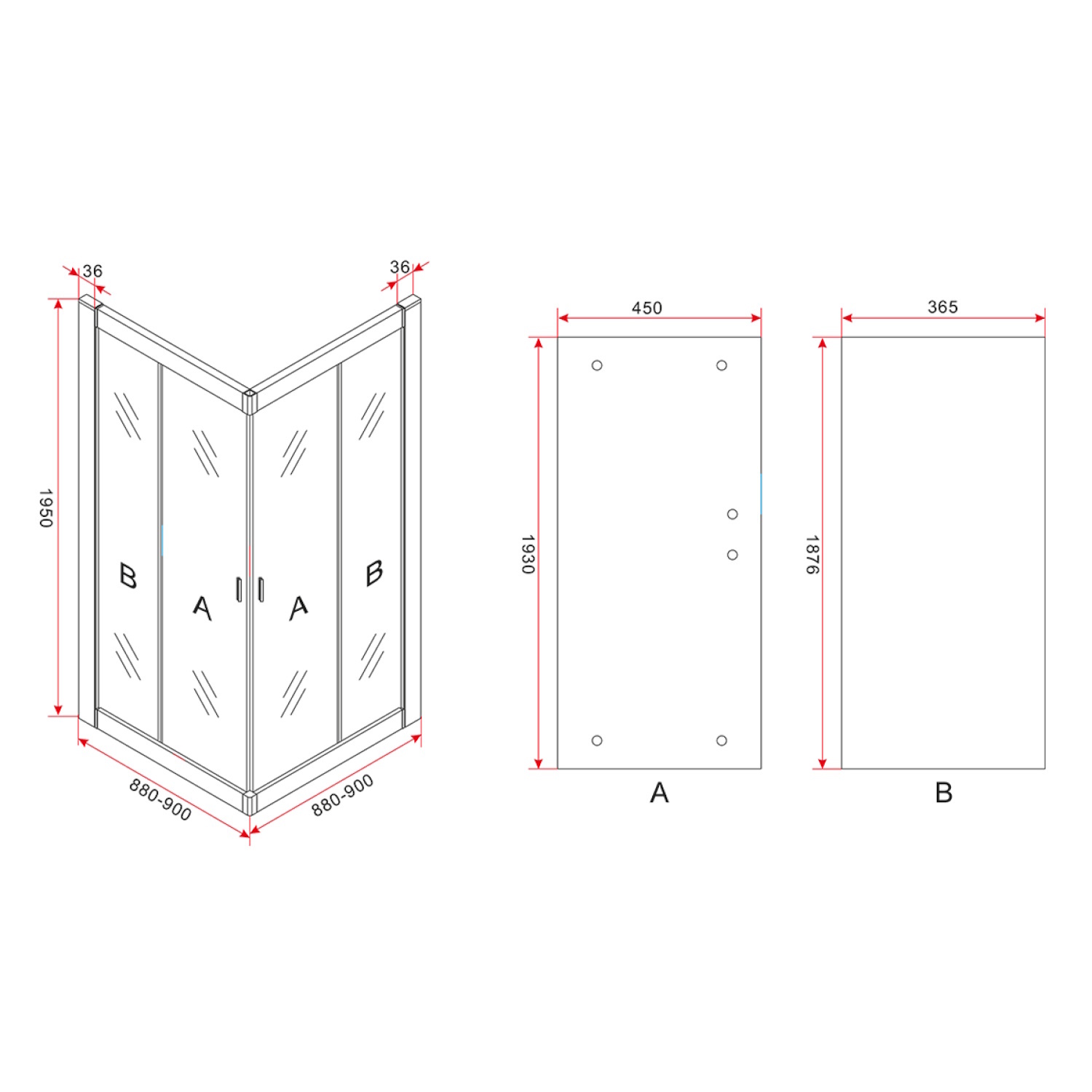 36
36
1950
B
A
A
B
880-900
880-900
450
1930
A
365
1876
B