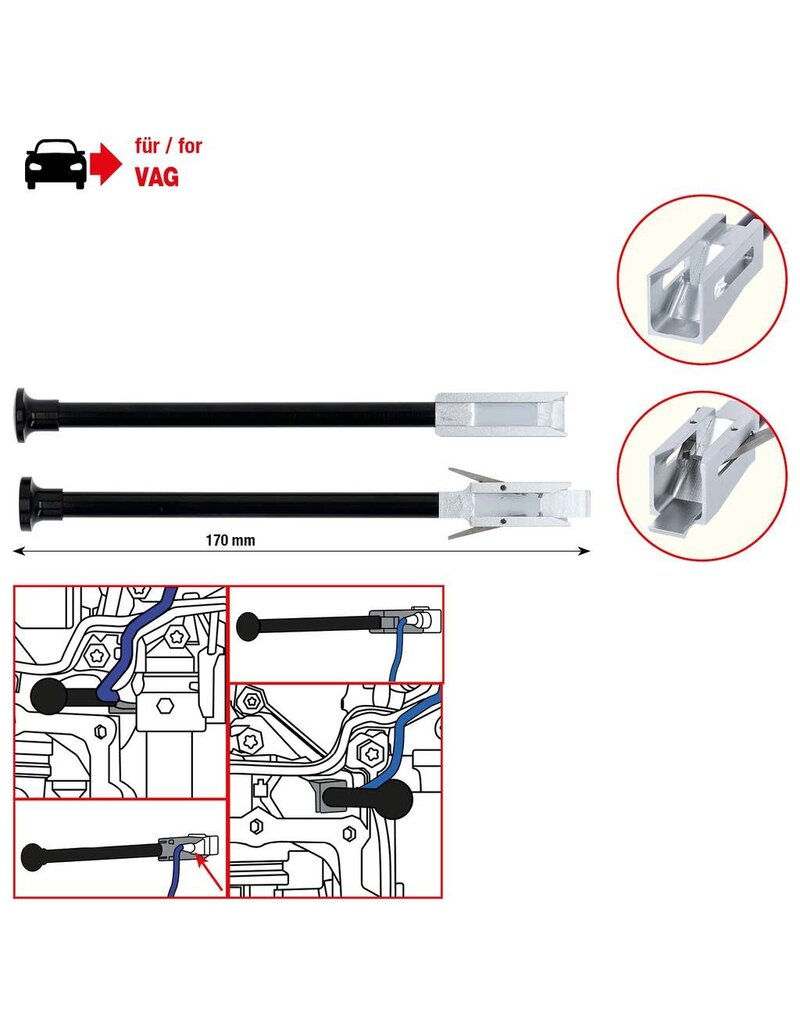 für / for
VAG

170 mm