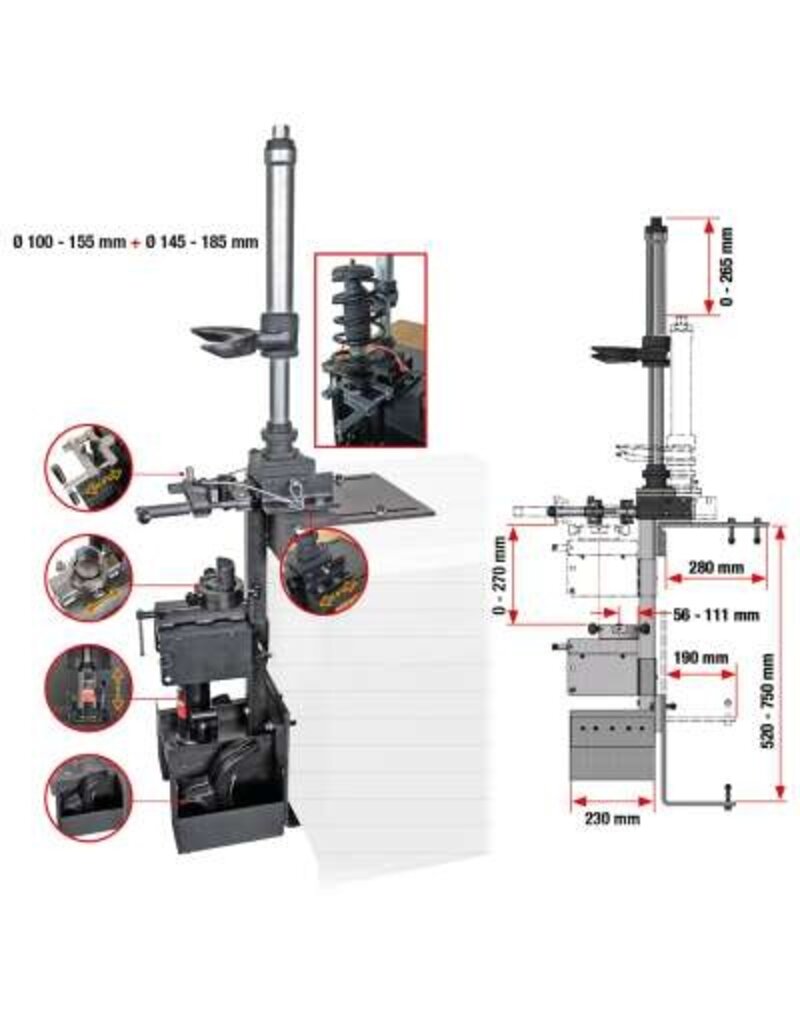 Ø 100 - 155 mm + Ø 145 - 185 mm

0 - 265 mm

0 - 270 mm

280 mm

56 - 111 mm

190 mm

520 - 750 mm

230 mm