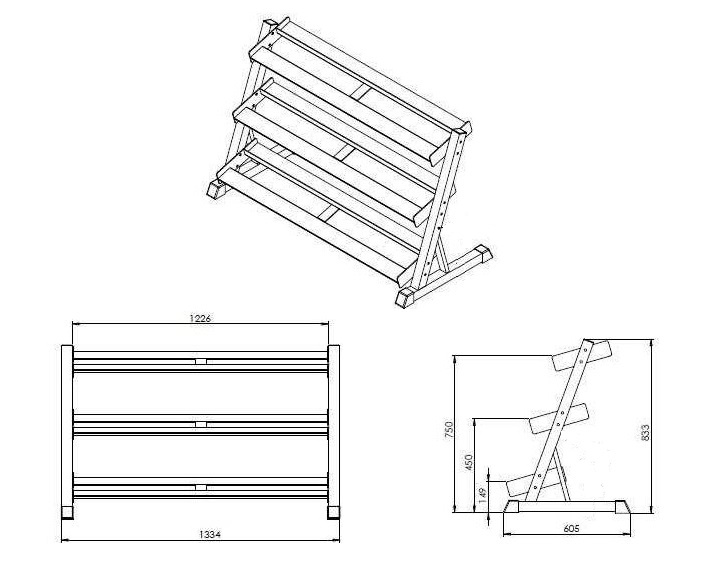 1226

1334

750

450

149

833

605