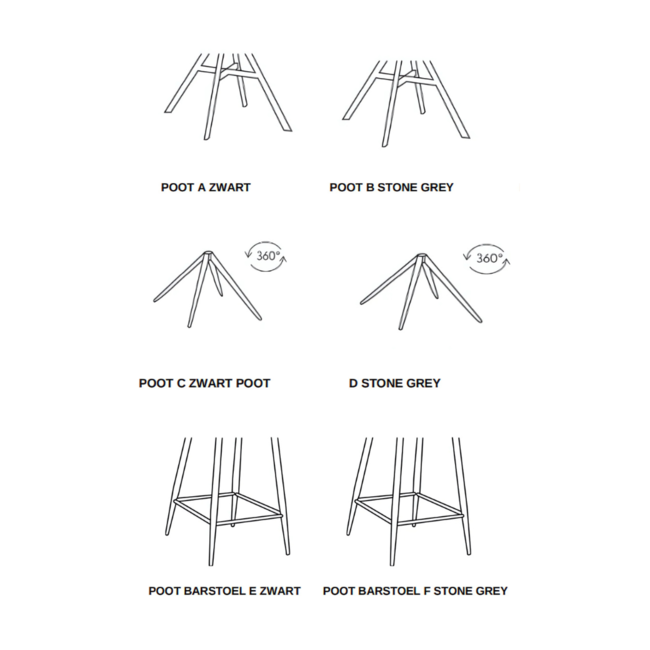 POOT A ZWART

POOT B STONE GREY

360°

360°

POOT C ZWART POOT

D STONE GREY

POOT BARSTOEL E ZWART

POOT BARSTOEL F STONE GREY