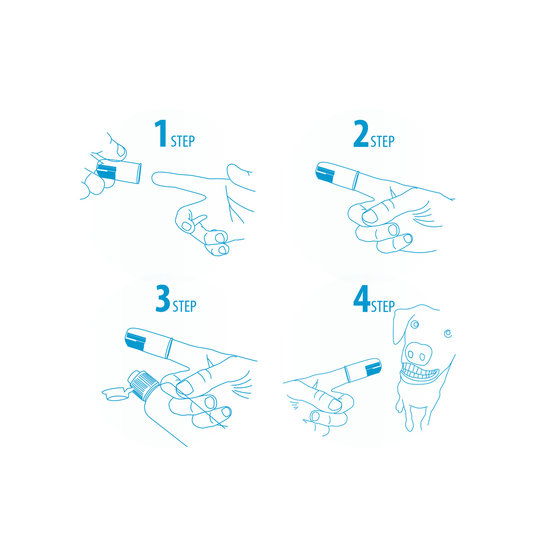 1 STEP

2 STEP

3 STEP

4 STEP