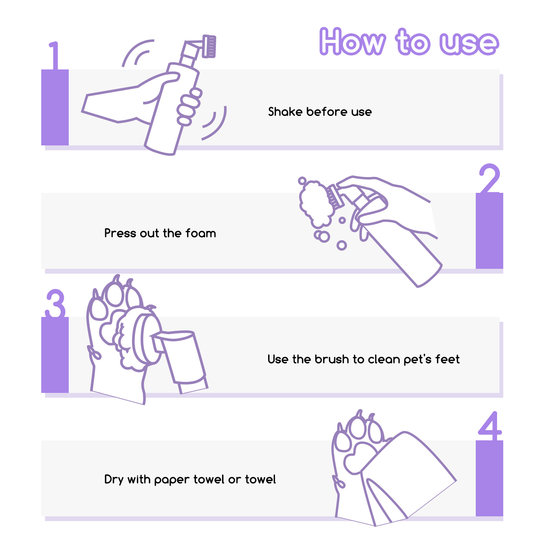 How to use

1

Shake before use

2

Press out the foam

3

Use the brush to clean pet's feet

4

Dry with paper towel or towel