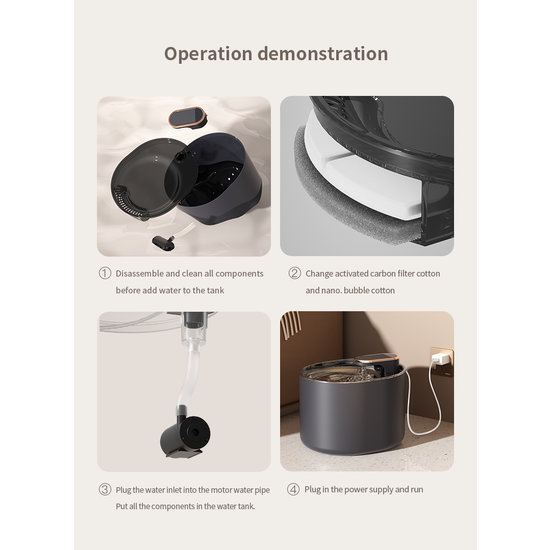 Operation demonstration

① Disassemble and clean all components before add water to the tank

② Change activated carbon filter cotton and nano. bubble cotton

③ Plug the water inlet into the motor water pipe Put all the components in the water tank.

④ Plug in the power supply and run