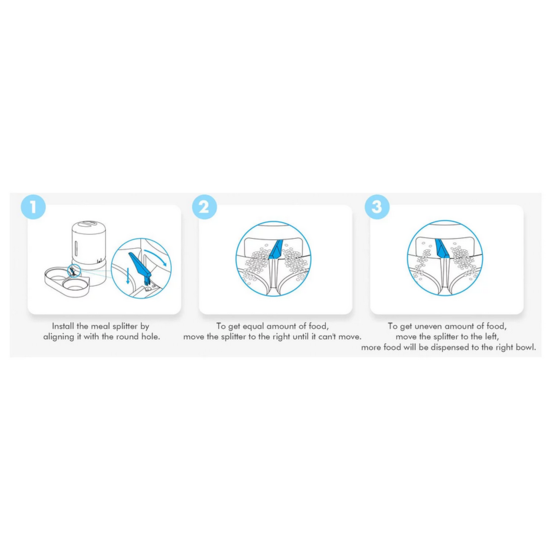 1

Install the meal splitter by aligning it with the round hole.

2

To get equal amount of food, move the splitter to the right until it can't move.

3

To get uneven amount of food, move the splitter to the left, more food will be dispensed to the right bowl.