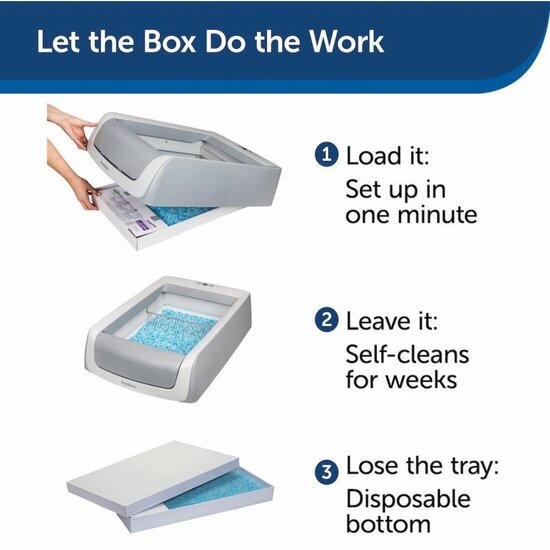 Let the Box Do the Work

1 Load it:
Set up in one minute

2 Leave it:
Self-cleans for weeks

3 Lose the tray:
Disposable bottom