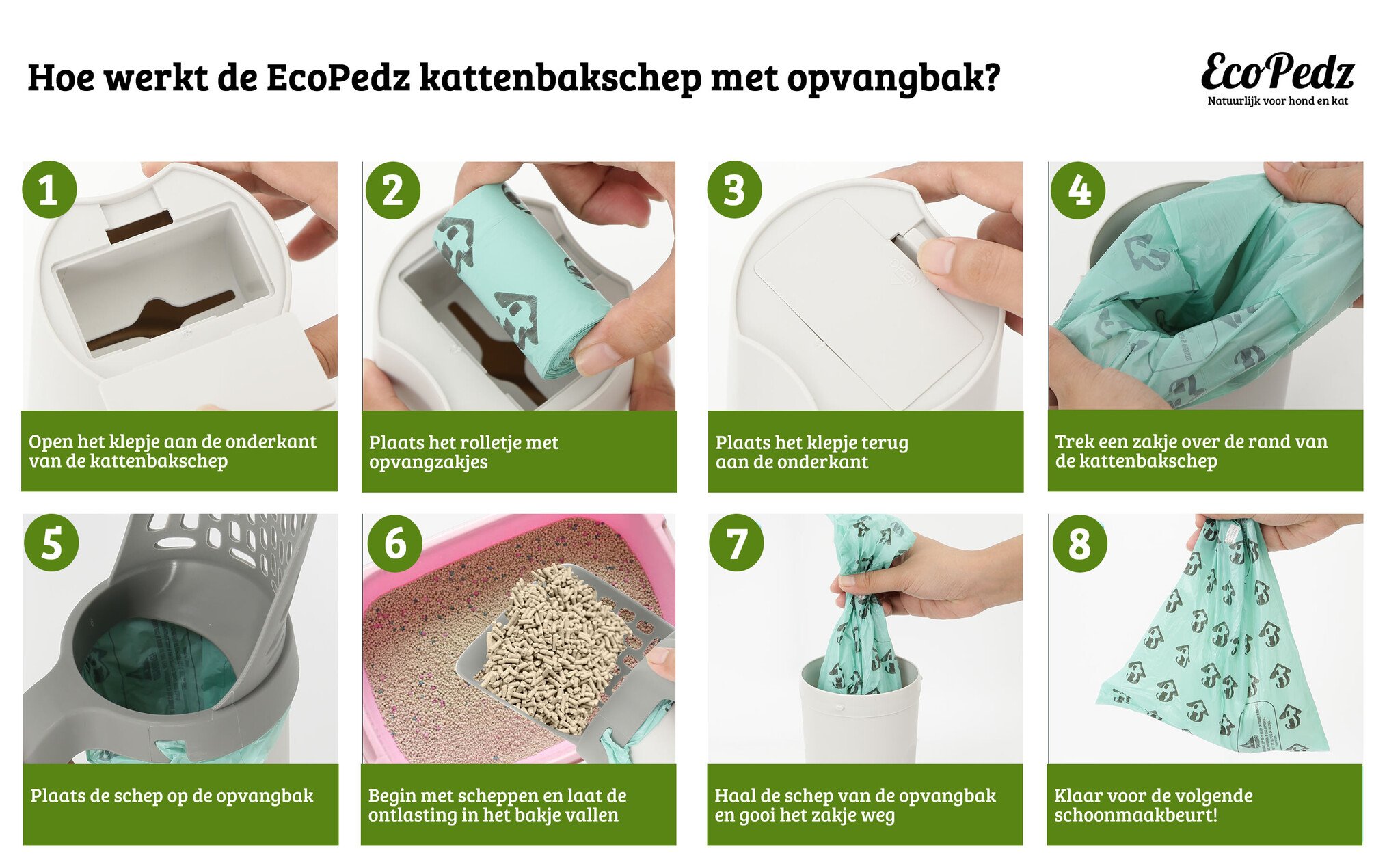 Hoe werkt de EcoPedz kattenbakschep met opvangbak?

EcoPedz
Natuurlijk voor hond en kat

1
Open het klepje aan de onderkant van de kattenbakschep

2
Plaats het rolletje met opvangzakjes

3
OPEN
Plaats het klepje terug aan de onderkant

4
Trek een zakje over de rand van de kattenbakschep

5
Plaats de schep op de opvangbak

6
Begin met scheppen en laat de ontlasting in het bakje vallen

7
Haal de schep van de opvangbak en gooi het zakje weg

8
Klaar voor de volgende schoonmaakbeurt!