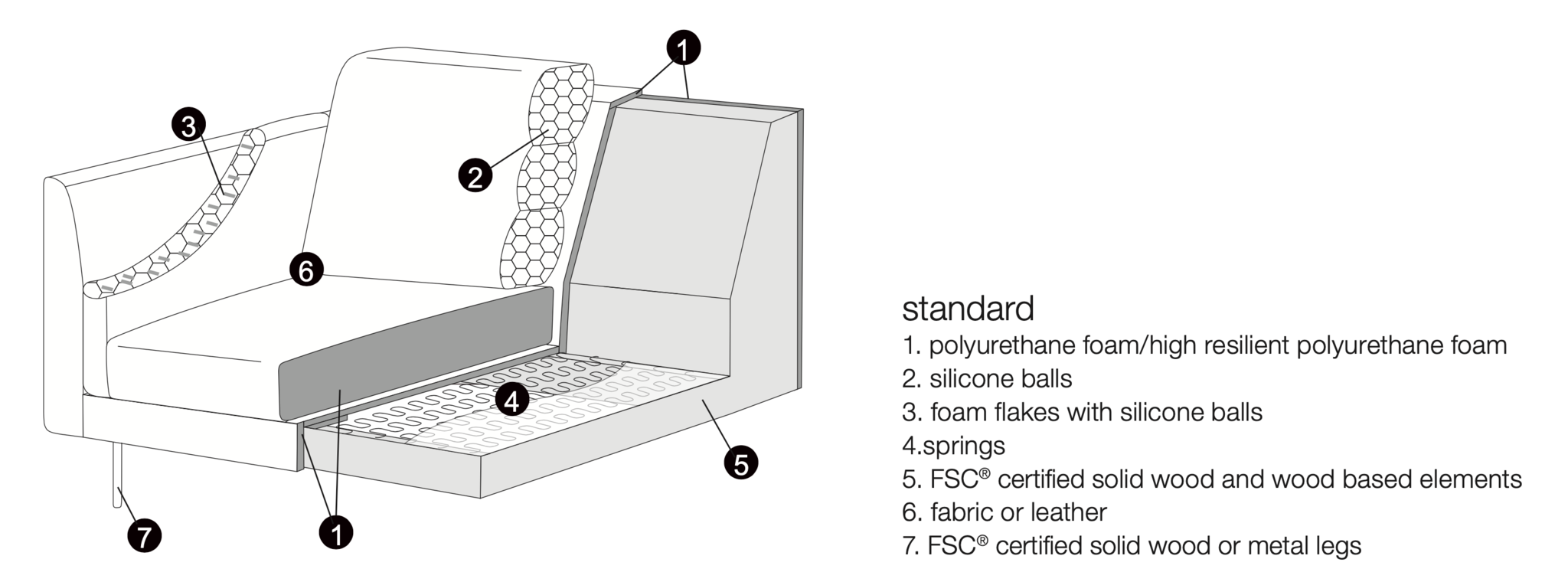 1
3
2
6
4
5
7
1

standard
1. polyurethane foam/high resilient polyurethane foam
2. silicone balls
3. foam flakes with silicone balls
4.springs
5. FSC® certified solid wood and wood based elements
6. fabric or leather
7. FSC® certified solid wood or metal legs