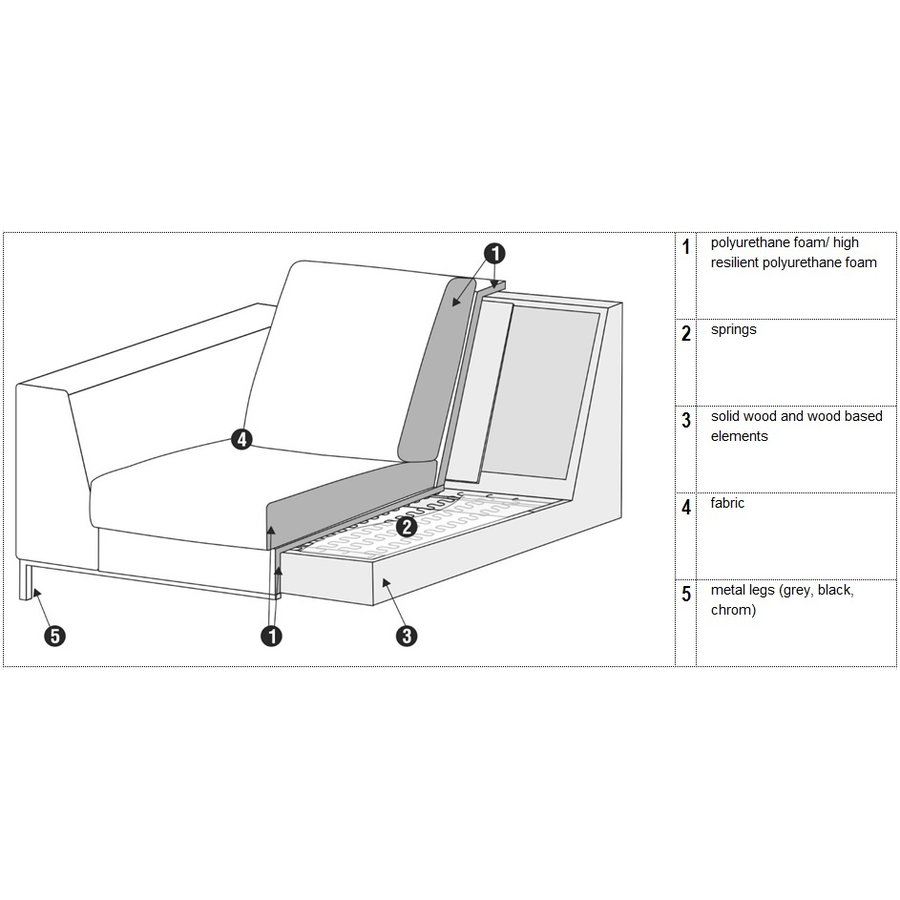 1
4
2
5
1
3

| 1 | polyurethane foam/ high resilient polyurethane foam |
|---|---|
| 2 | springs |
| 3 | solid wood and wood based elements |
| 4 | fabric |
| 5 | metal legs (grey, black, chrom) |