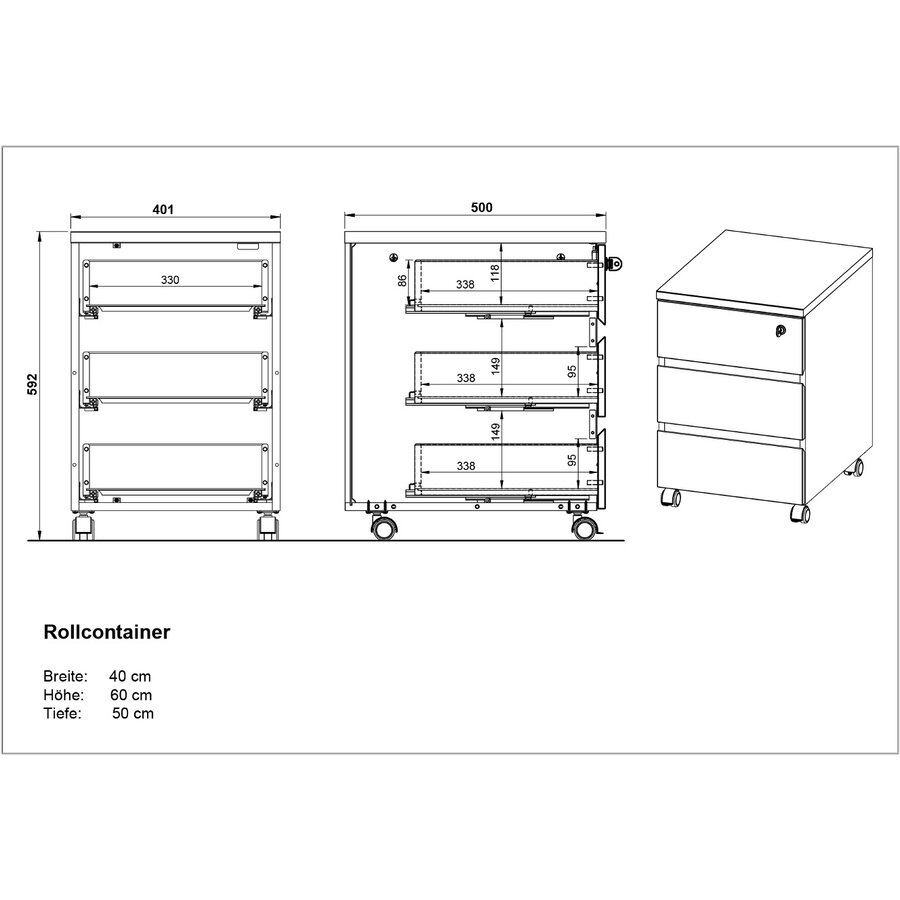 401

592

330

500

86

338

118

338

149

95

149

338

95

Rollcontainer

Breite: 40 cm
Höhe: 60 cm
Tiefe: 50 cm