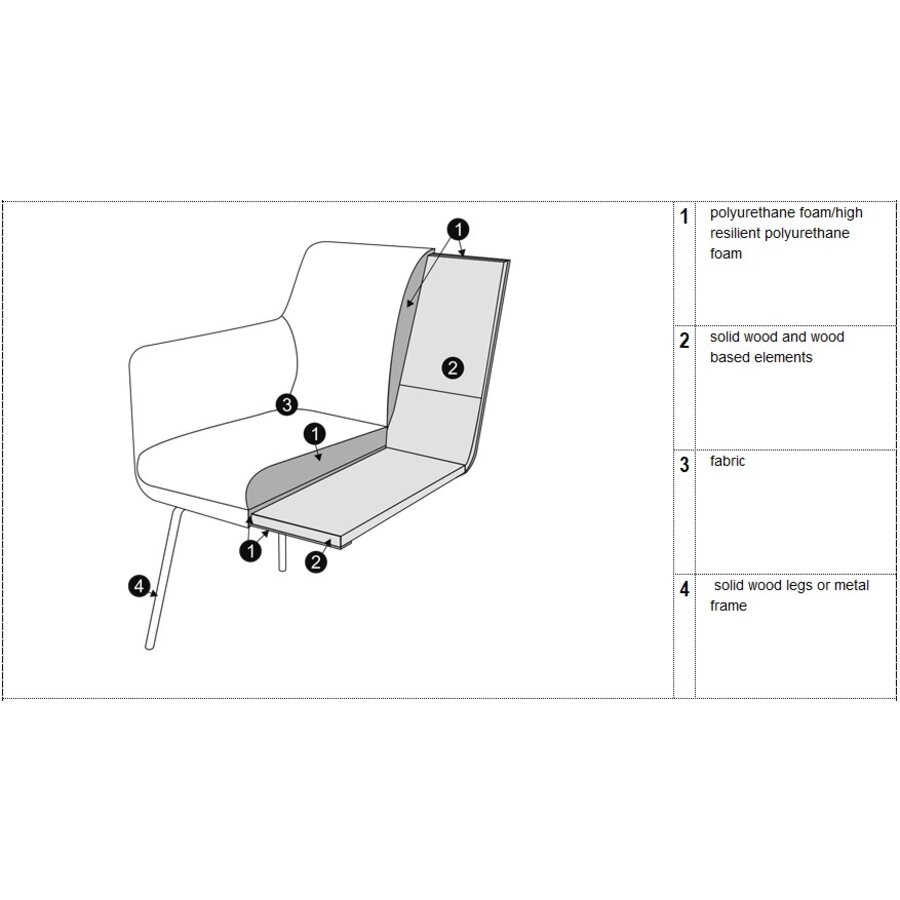 1
2
3
1
1
2
4

| 1 | polyurethane foam/high resilient polyurethane foam |
|---|---|
| 2 | solid wood and wood based elements |
| 3 | fabric |
| 4 | solid wood legs or metal frame |