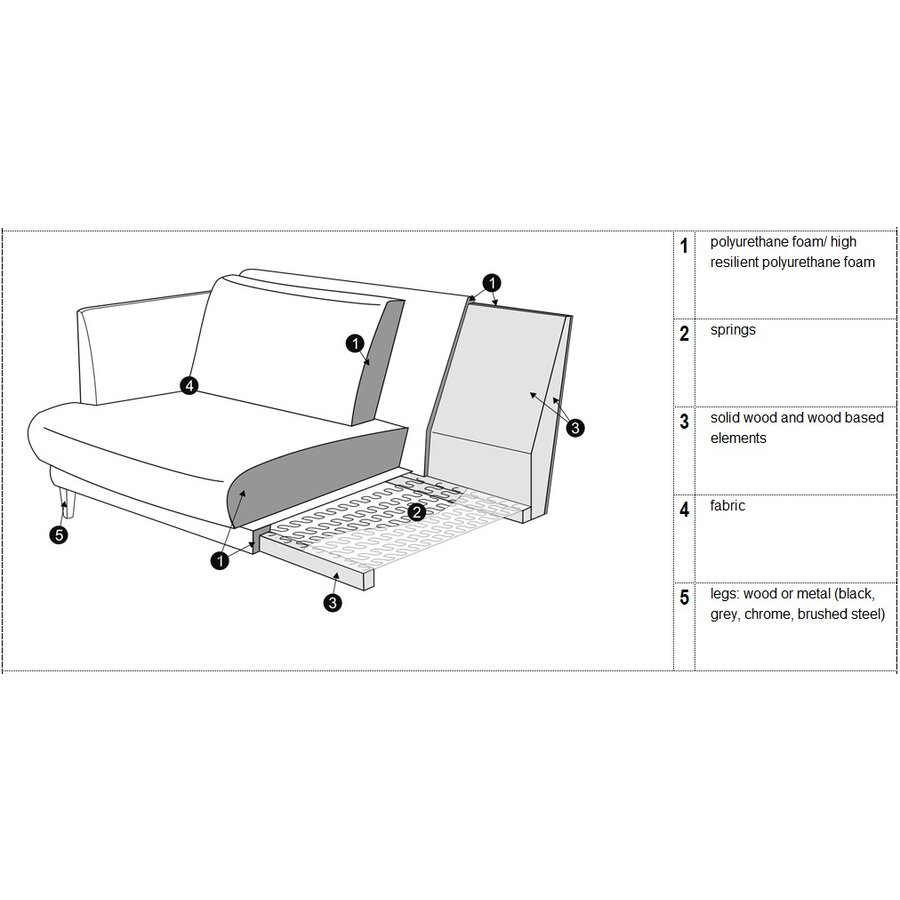 1
1
4
3
2
5
1
3

| 1 | polyurethane foam/ high resilient polyurethane foam |
|---|---|
| 2 | springs |
| 3 | solid wood and wood based elements |
| 4 | fabric |
| 5 | legs: wood or metal (black, grey, chrome, brushed steel) |