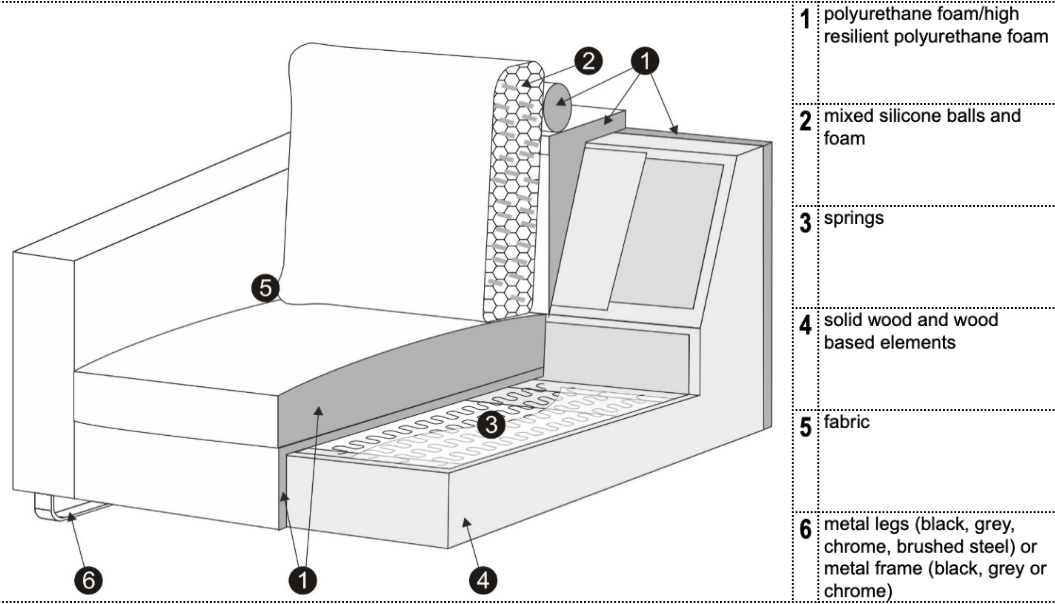 2

1

5

3

6

1

4

| | |
|---|---|
| 1 | polyurethane foam/high resilient polyurethane foam |
| 2 | mixed silicone balls and foam |
| 3 | springs |
| 4 | solid wood and wood based elements |
| 5 | fabric |
| 6 | metal legs (black, grey, chrome, brushed steel) or metal frame (black, grey or chrome) |